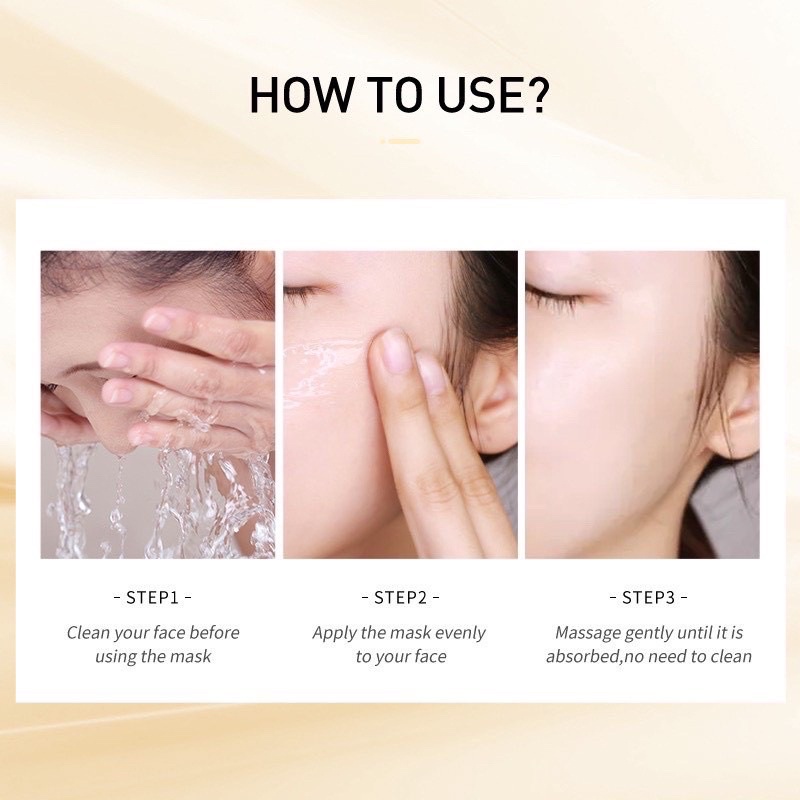 HOW TO USE?

- STEP1 -

Clean your face before using the mask

- STEP2 -

Apply the mask evenly to your face

- STEP3 -

Massage gently until it is absorbed,no need to clean