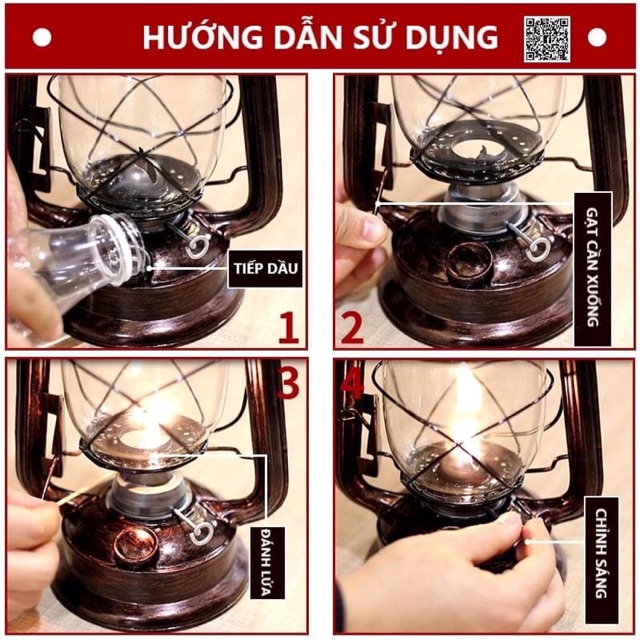 HƯỚNG DẪN SỬ DỤNG

TIẾP DẦU

1

GẠT CẦN XUỐNG

2

3

ĐÁNH LỬA

4

CHỈNH SÁNG