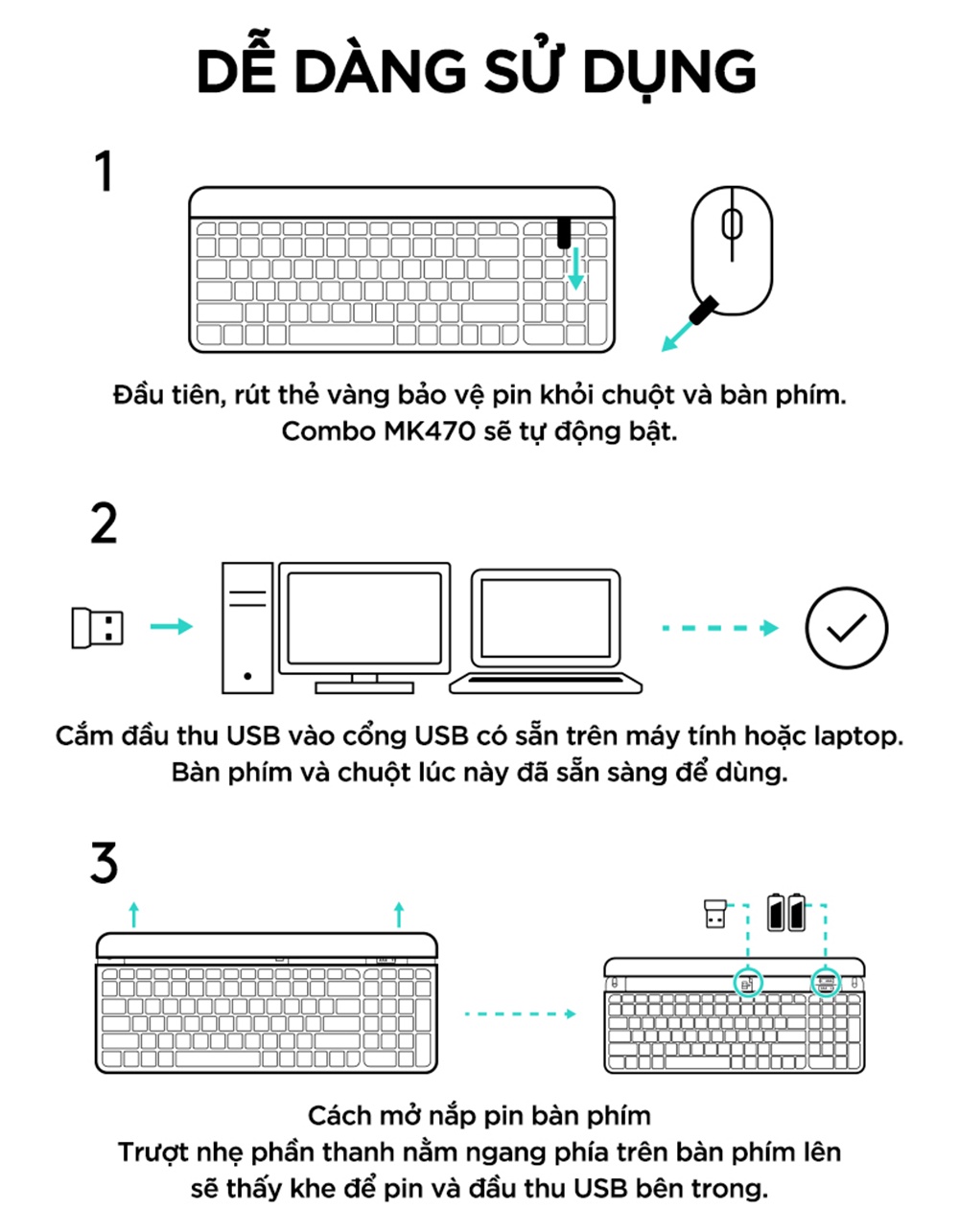 DỄ DÀNG SỬ DỤNG

1

Đầu tiên, rút thẻ vàng bảo vệ pin khỏi chuột và bàn phím. Combo MK470 sẽ tự động bật.

2

Cắm đầu thu USB vào cổng USB có sẵn trên máy tính hoặc laptop. Bàn phím và chuột lúc này đã sẵn sàng để dùng.

3

Cách mở nắp pin bàn phím
Trượt nhẹ phần thanh nằm ngang phía trên bàn phím lên sẽ thấy khe để pin và đầu thu USB bên trong.