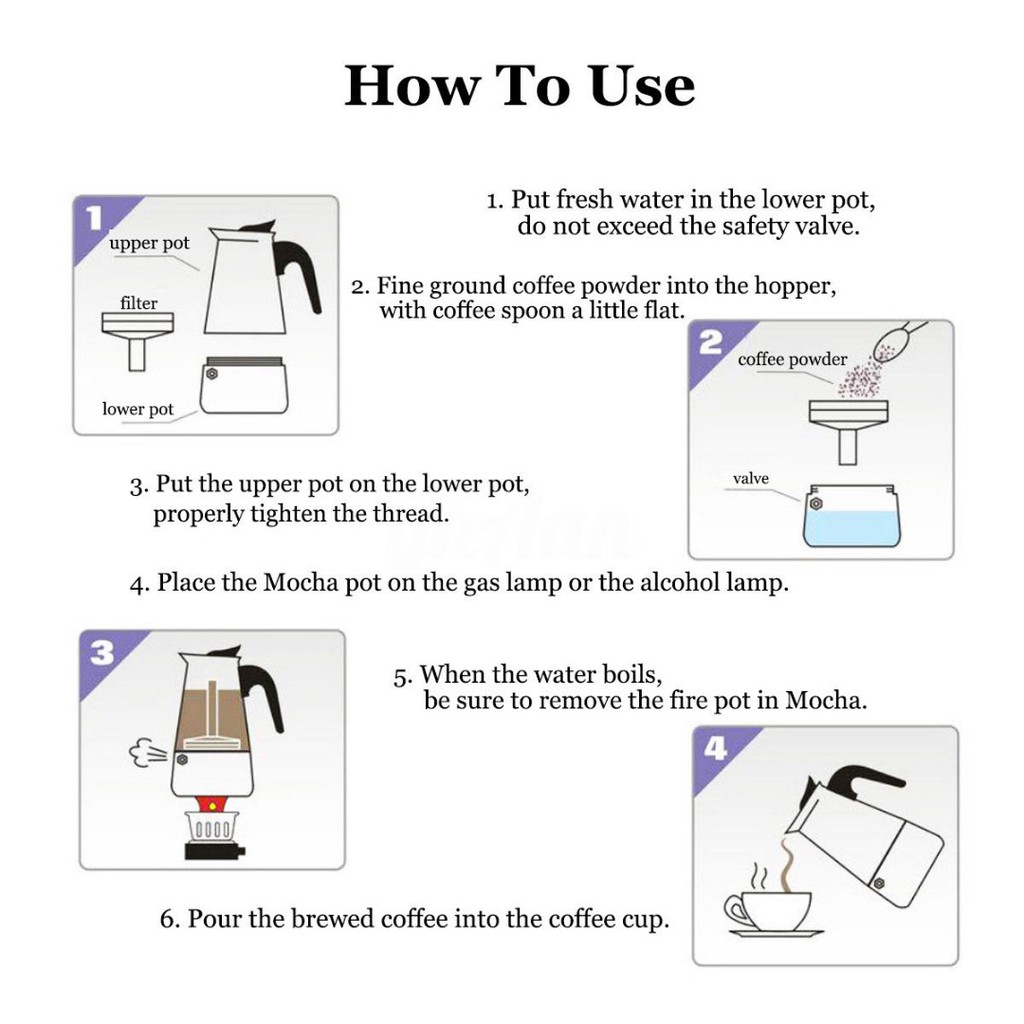 How To Use

1
upper pot
filter
lower pot

1. Put fresh water in the lower pot, do not exceed the safety valve.

2. Fine ground coffee powder into the hopper, with coffee spoon a little flat.

2
coffee powder
valve

3. Put the upper pot on the lower pot, properly tighten the thread.

4. Place the Mocha pot on the gas lamp or the alcohol lamp.

3

5. When the water boils, be sure to remove the fire pot in Mocha.

4

6. Pour the brewed coffee into the coffee cup.