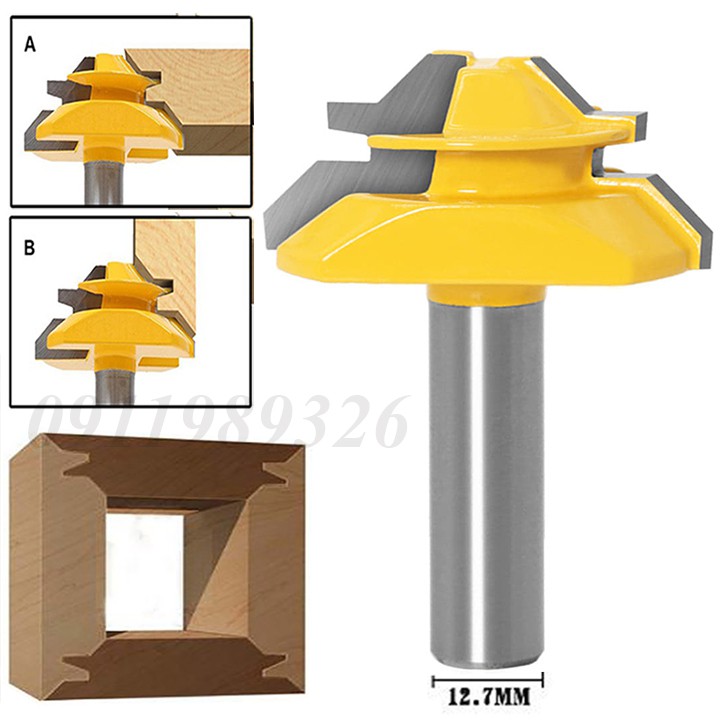 A

B

0911989326

12.7MM