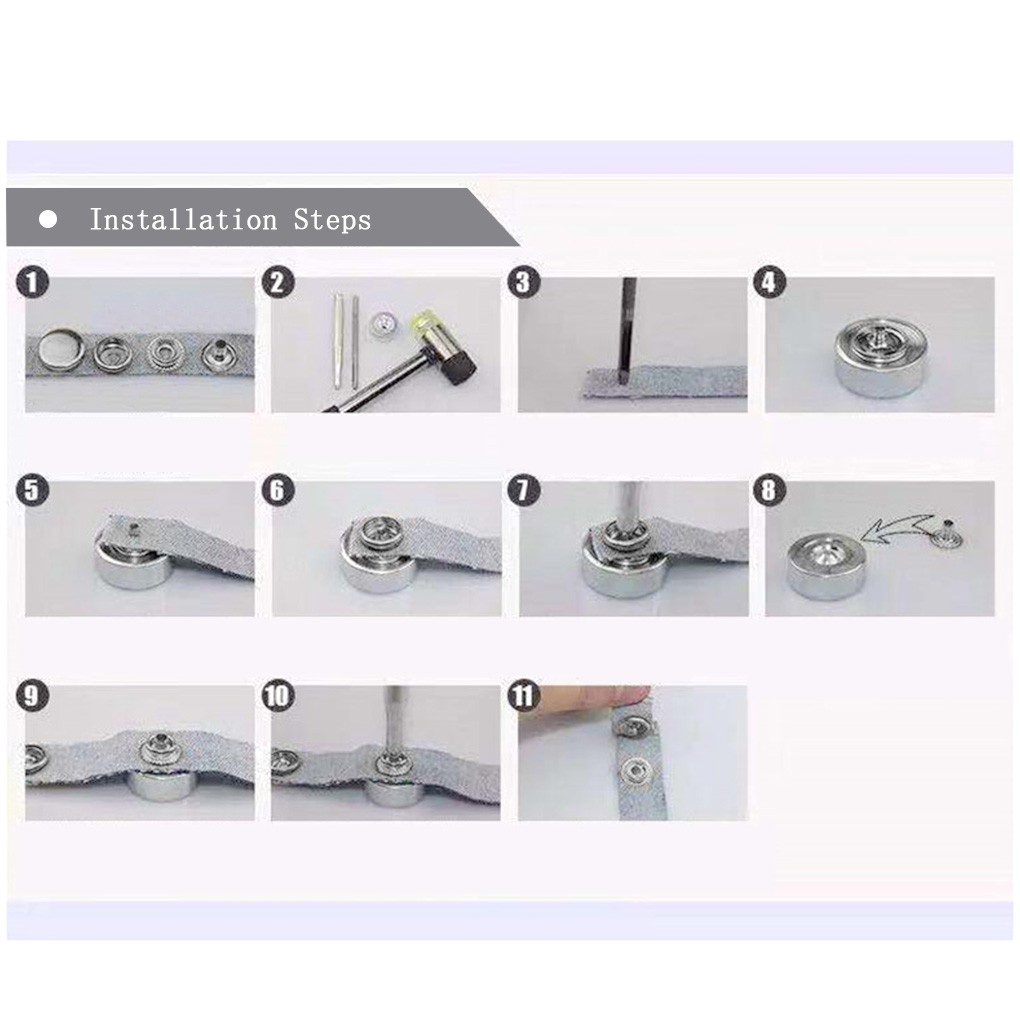 ● Installation Steps

1

2

3

4

5

6

7

8

9

10

11