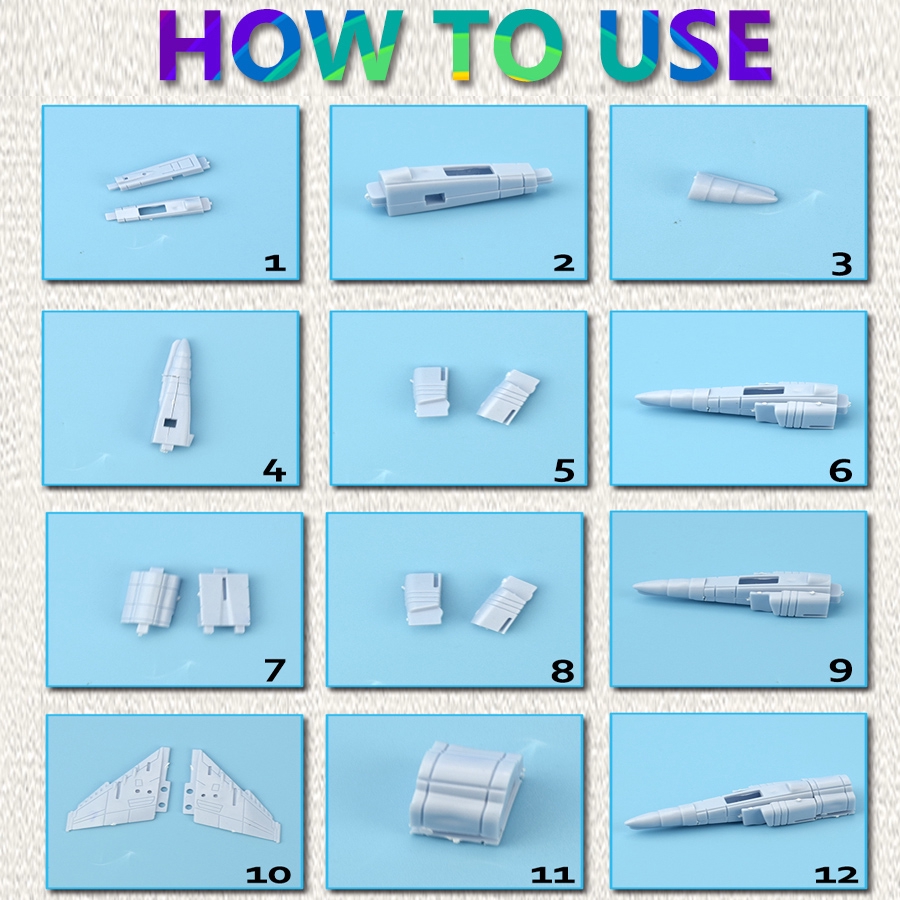 HOW TO USE

1

2

3

4

5

6

7

8

9

10

11

12