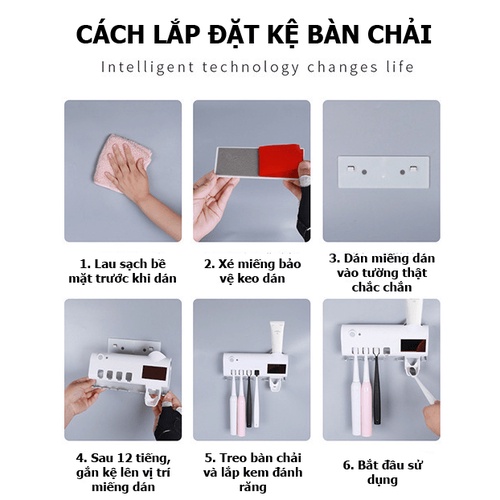 CÁCH LẮP ĐẶT KỆ BÀN CHẢI

Intelligent technology changes life

1. Lau sạch bề mặt trước khi dán

2. Xé miếng bảo vệ keo dán

3. Dán miếng dán vào tường thật chắc chắn

4. Sau 12 tiếng, gắn kệ lên vị trí miếng dán

5. Treo bàn chải và lắp kem đánh răng

6. Bắt đầu sử dụng