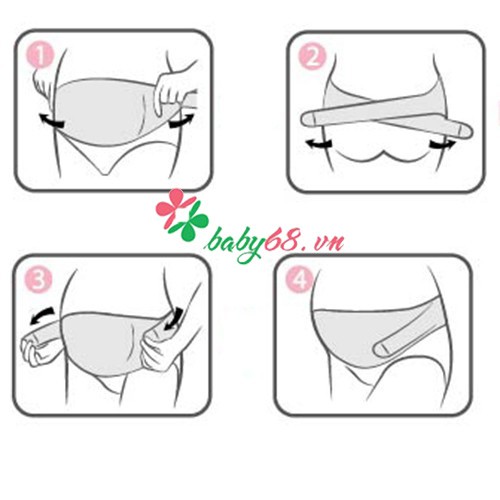 1

2

baby68.vn

3

4