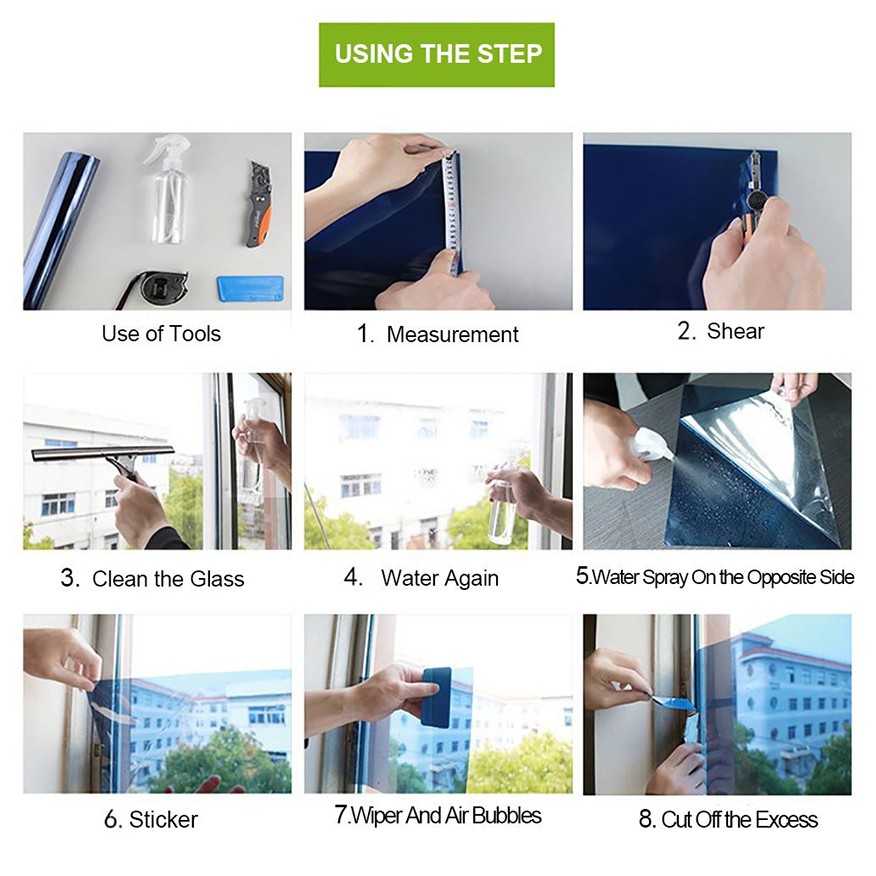 USING THE STEP

Use of Tools

1. Measurement

2. Shear

3. Clean the Glass

4. Water Again

5.Water Spray On the Opposite Side

6. Sticker

7.Wiper And Air Bubbles

8. Cut Off the Excess