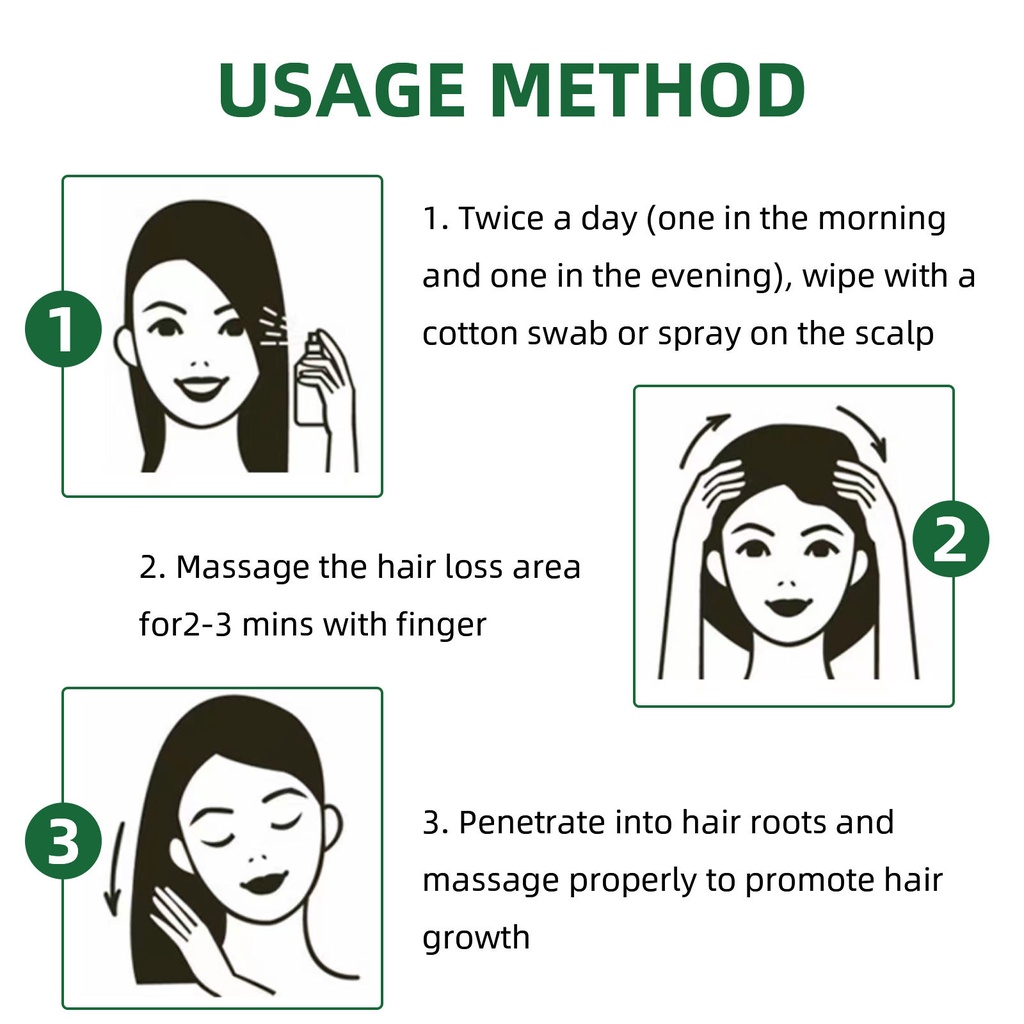 USAGE METHOD

1

1. Twice a day (one in the morning and one in the evening), wipe with a cotton swab or spray on the scalp

2

2. Massage the hair loss area for2-3 mins with finger

3

3. Penetrate into hair roots and massage properly to promote hair growth