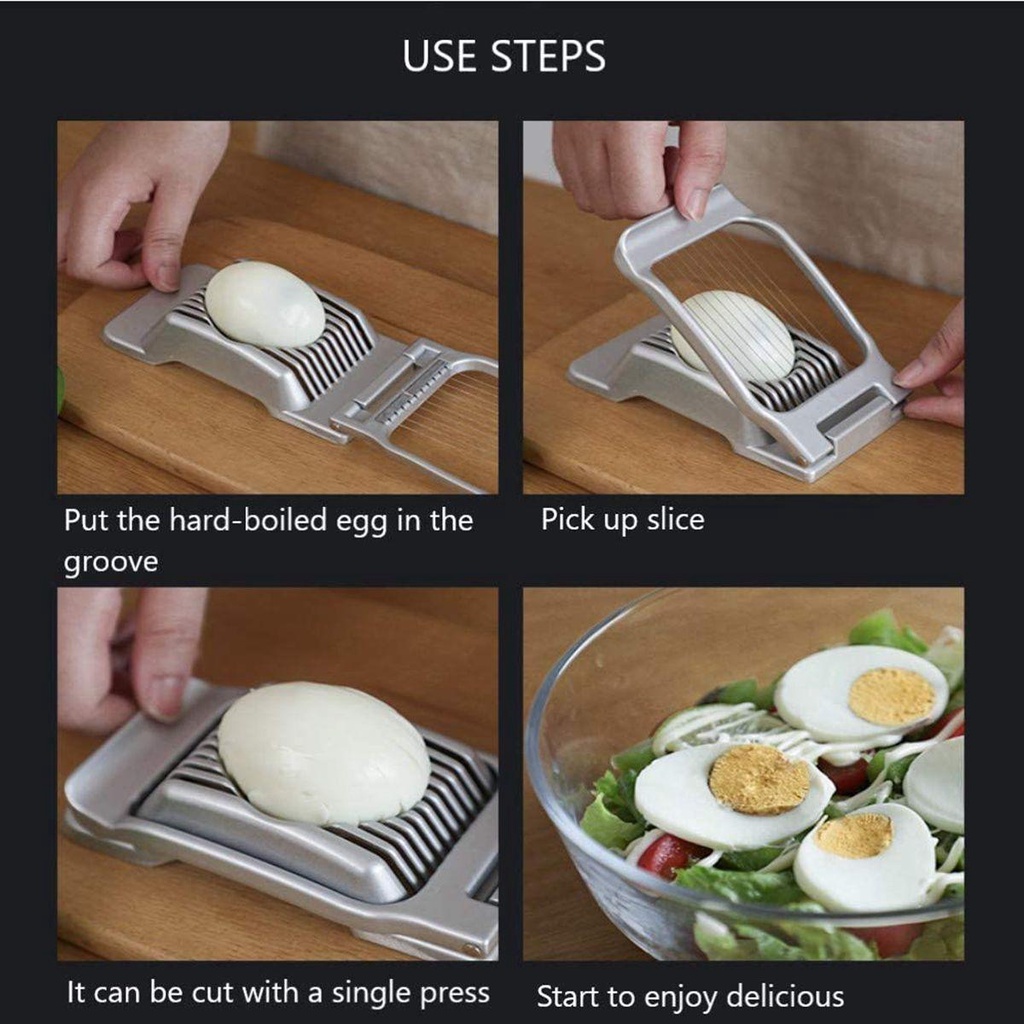 USE STEPS

Put the hard-boiled egg in the groove

Pick up slice

It can be cut with a single press

Start to enjoy delicious