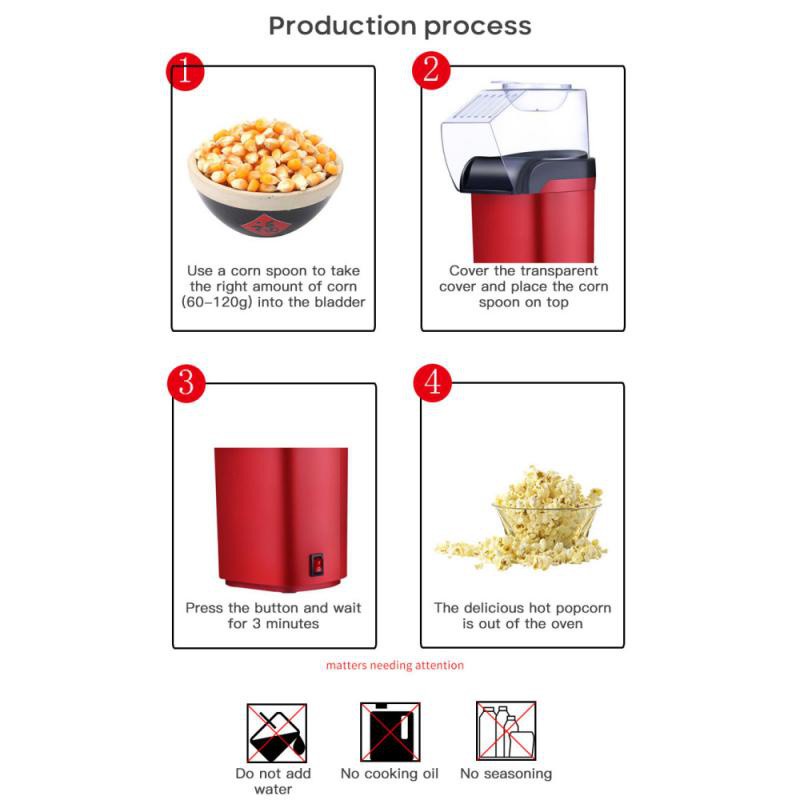 Production process

1

Use a corn spoon to take the right amount of corn (60-120g) into the bladder

2

Cover the transparent cover and place the corn spoon on top

3

Press the button and wait for 3 minutes

4

The delicious hot popcorn is out of the oven

matters needing attention

Do not add water

No cooking oil

No seasoning