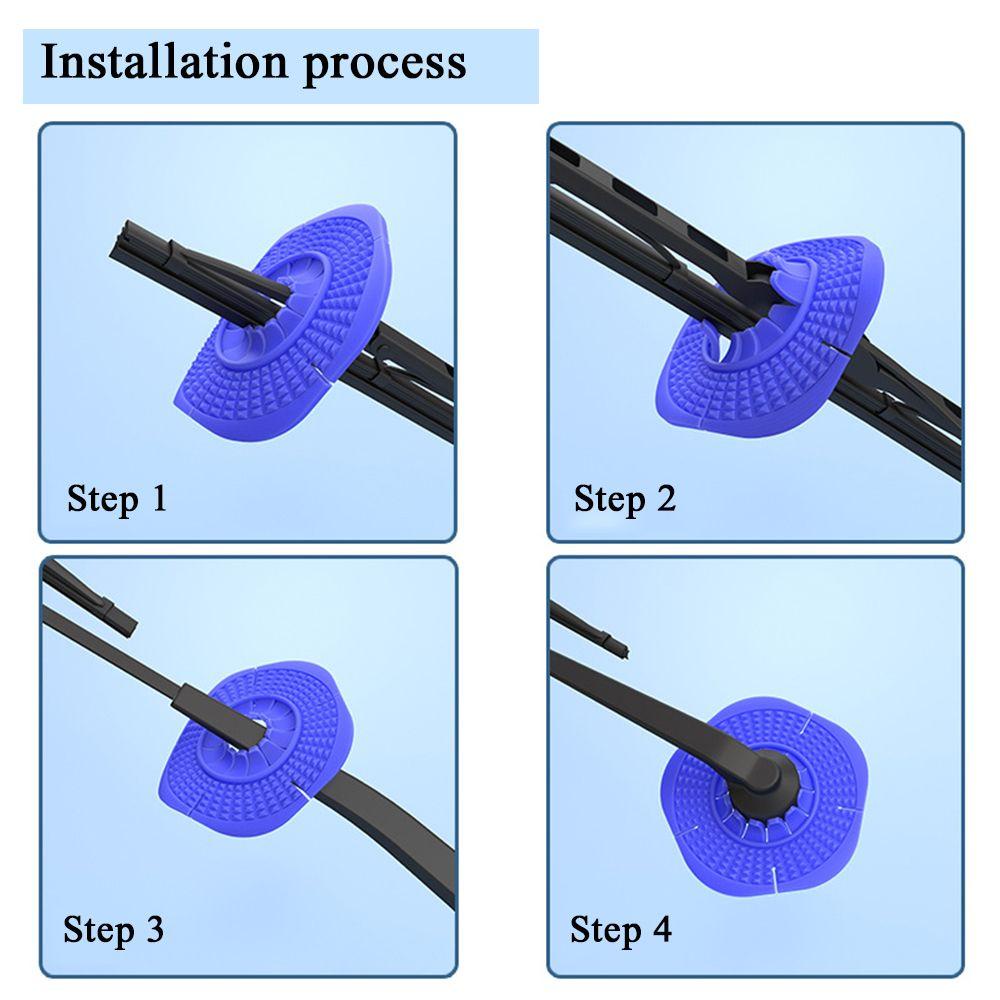 Installation process

Step 1

Step 2

Step 3

Step 4