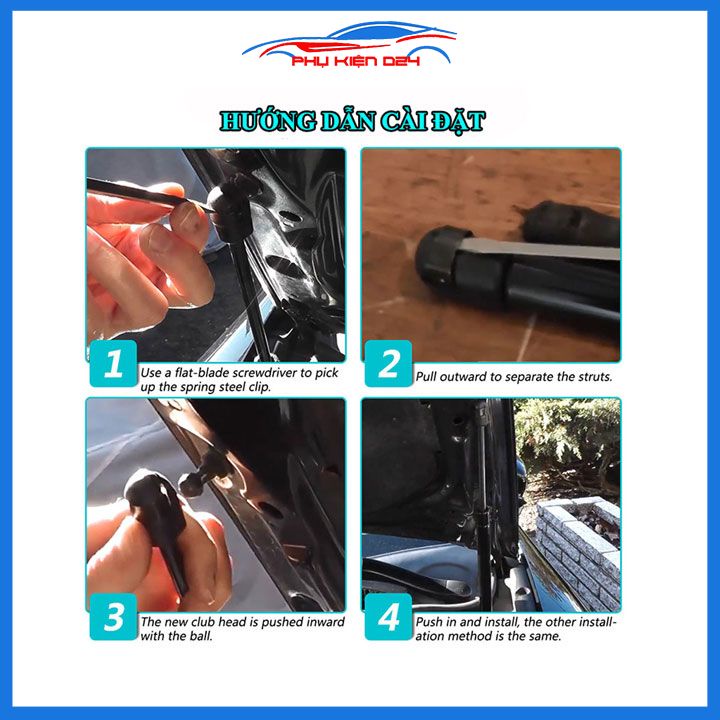 PHỤ KIỆN D24

HƯỚNG DẪN CÀI ĐẶT

1 Use a flat-blade screwdriver to pick up the spring steel clip.

2 Pull outward to separate the struts.

3 The new club head is pushed inward with the ball.

4 Push in and install, the other installation method is the same.