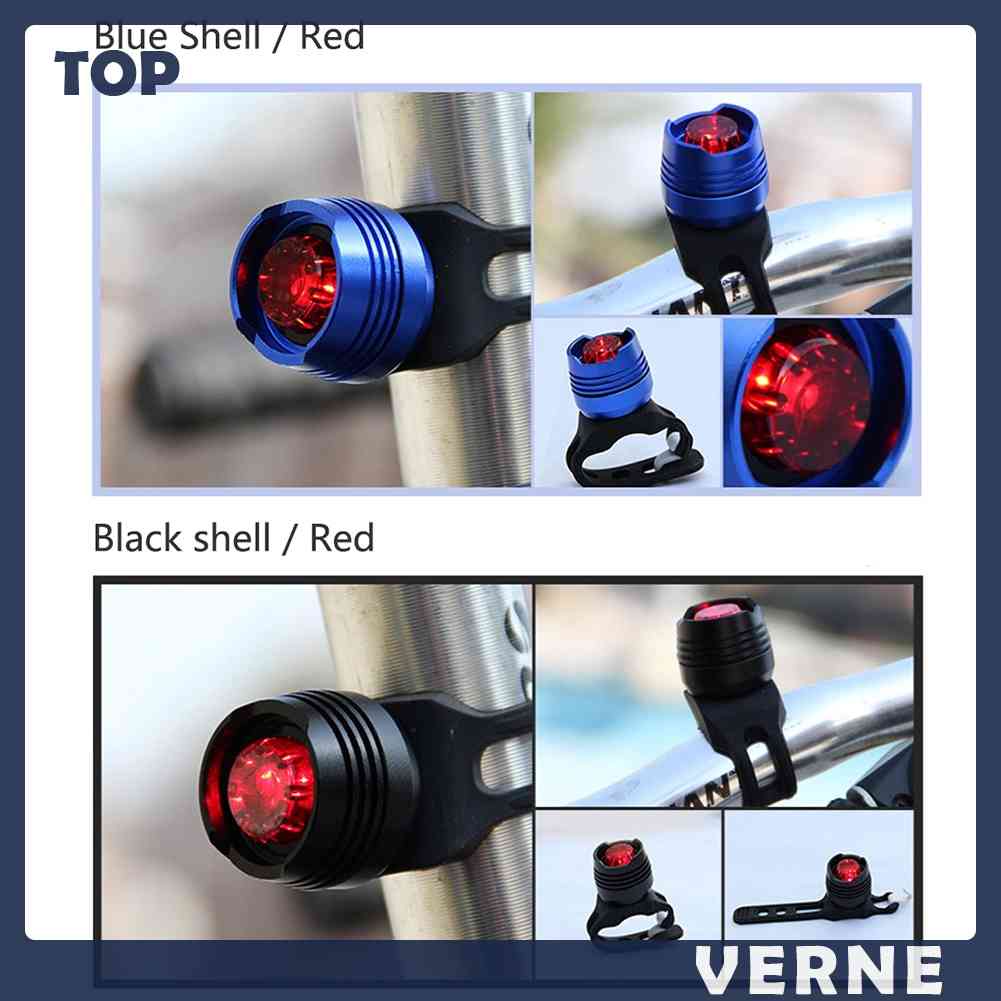 TOP

Blue Shell / Red

Black shell / Red

VERNE