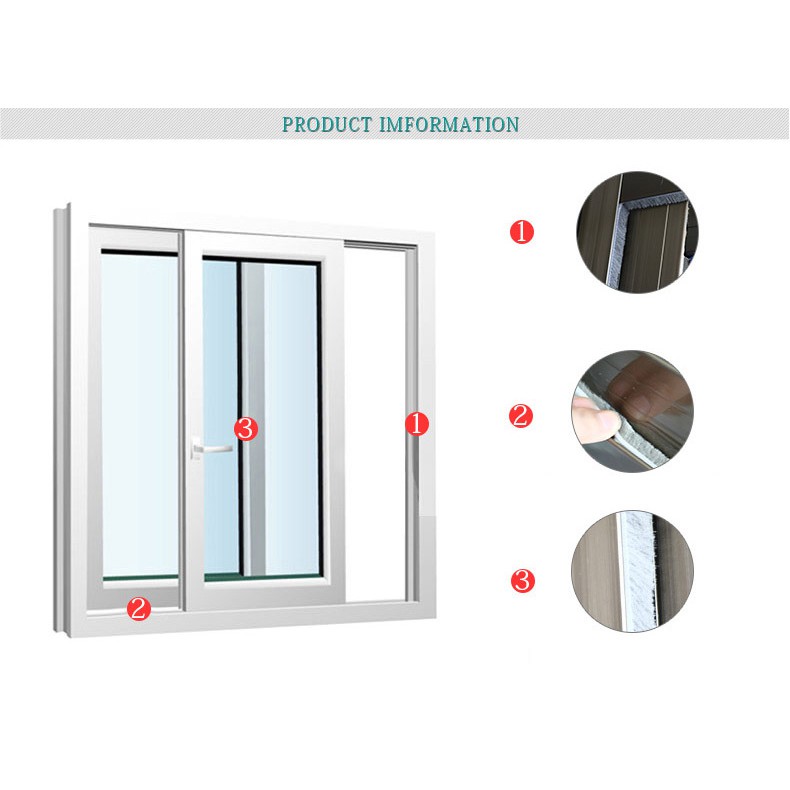 PRODUCT IMFORMATION

3

1

2

1

2

3