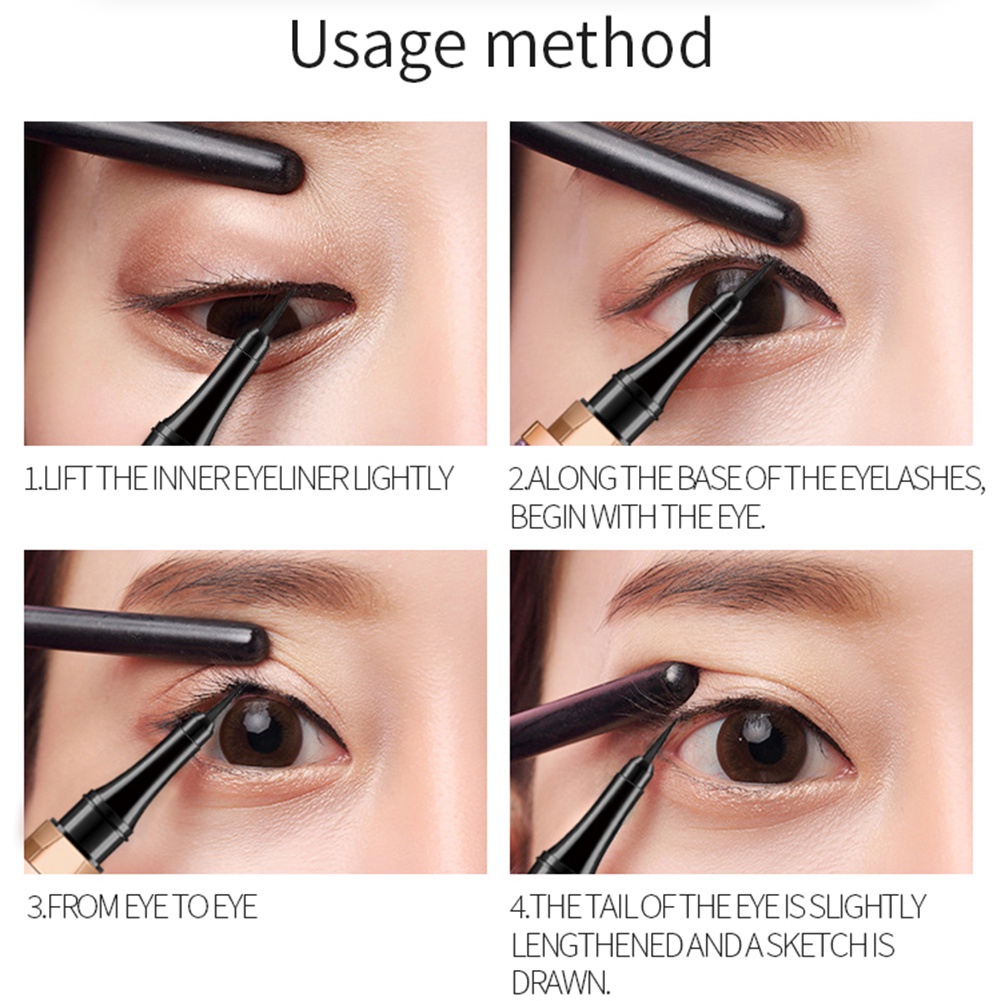 Usage method

1.LIFT THE INNER EYELINER LIGHTLY

2.ALONG THE BASE OF THE EYELASHES, BEGIN WITH THE EYE.

3.FROM EYE TO EYE

4.THE TAIL OF THE EYE IS SLIGHTLY LENGTHENED AND A SKETCH IS DRAWN.