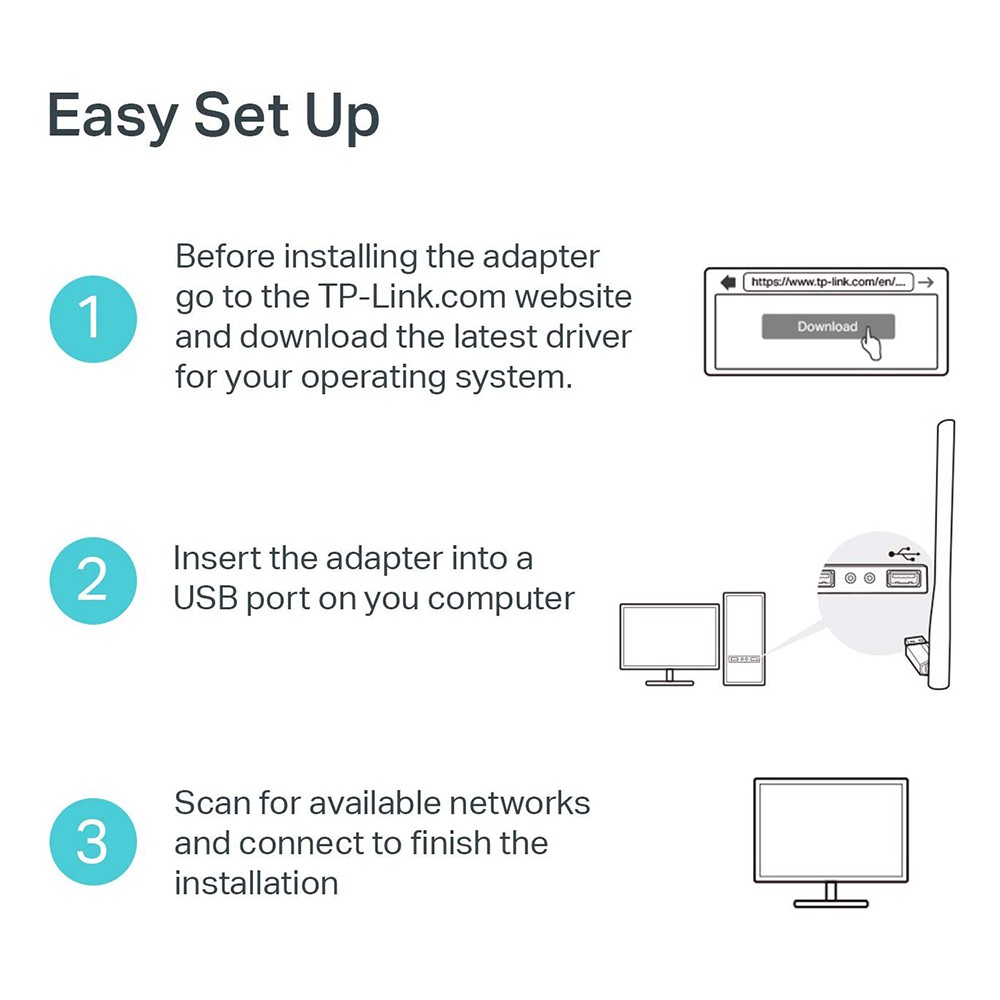 Easy Set Up

1

Before installing the adapter go to the TP-Link.com website and download the latest driver for your operating system.

https://www.tp-link.com/en/...

Download

2

Insert the adapter into a USB port on you computer

3

Scan for available networks and connect to finish the installation