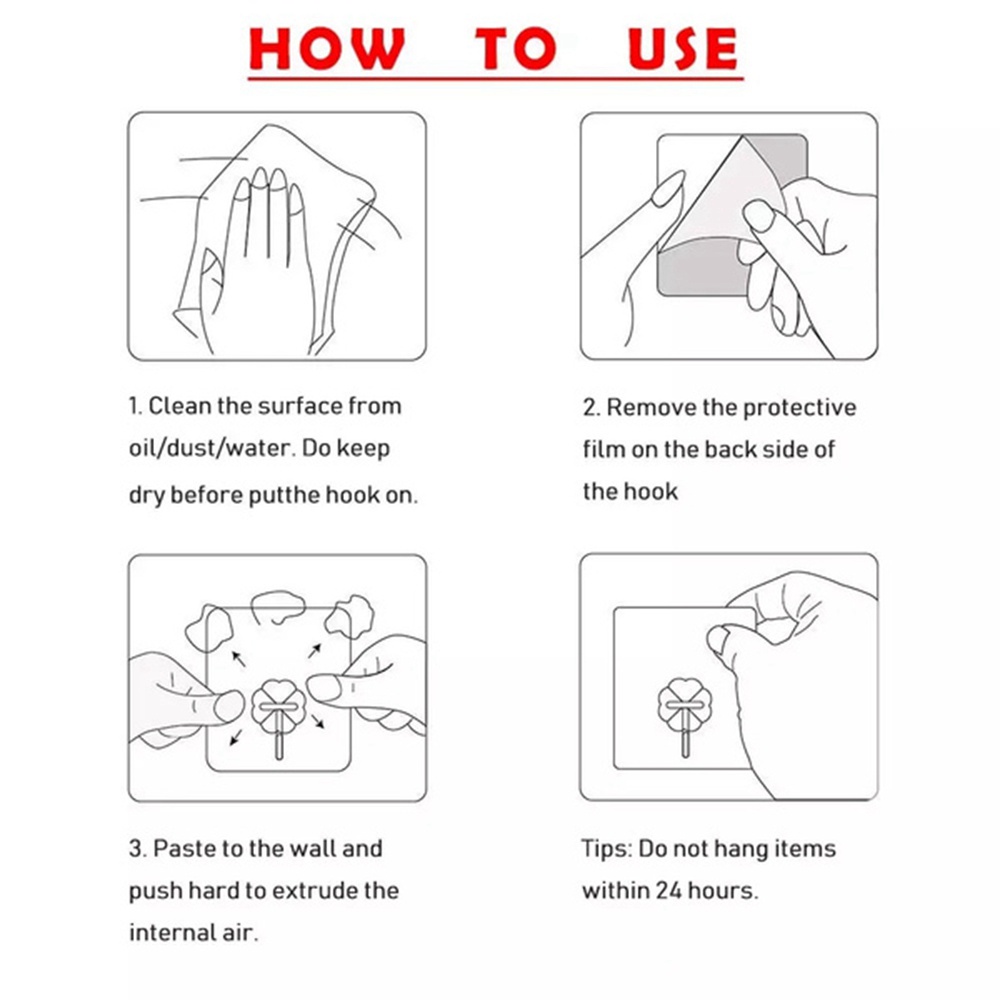 HOW TO USE

1. Clean the surface from oil/dust/water. Do keep dry before putthe hook on.

2. Remove the protective film on the back side of the hook

3. Paste to the wall and push hard to extrude the internal air.

Tips: Do not hang items within 24 hours.