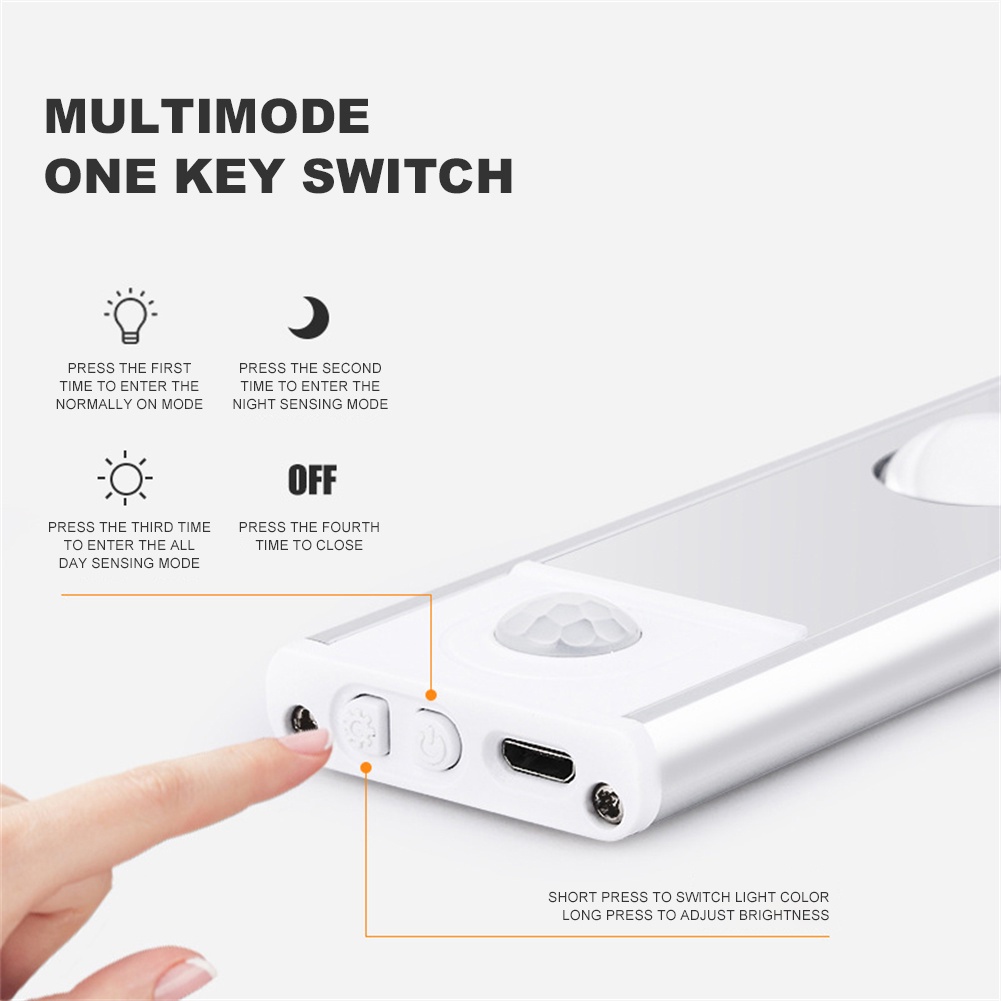 MULTIMODE
ONE KEY SWITCH

PRESS THE FIRST TIME TO ENTER THE NORMALLY ON MODE

PRESS THE SECOND TIME TO ENTER THE NIGHT SENSING MODE

PRESS THE THIRD TIME TO ENTER THE ALL DAY SENSING MODE

OFF

PRESS THE FOURTH TIME TO CLOSE

SHORT PRESS TO SWITCH LIGHT COLOR
LONG PRESS TO ADJUST BRIGHTNESS