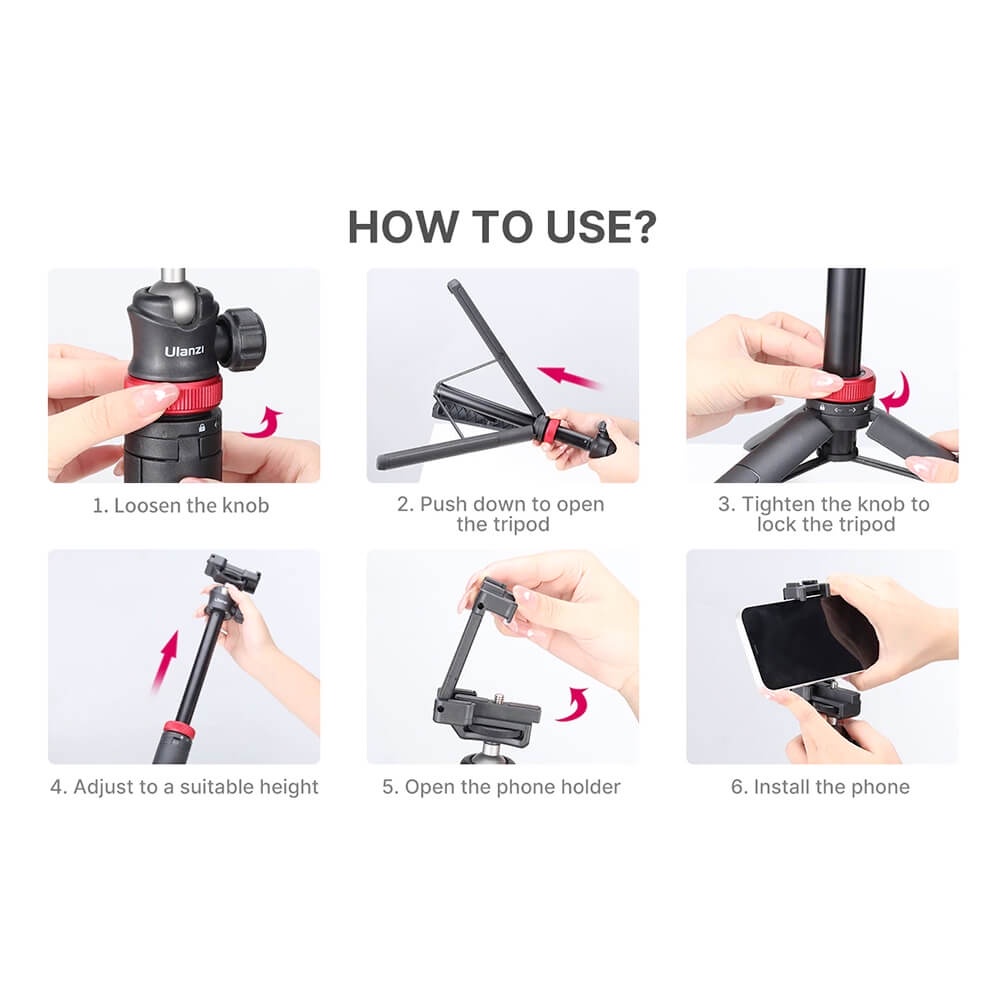 HOW TO USE?

Ulanzi

1. Loosen the knob

2. Push down to open the tripod

3. Tighten the knob to lock the tripod

4. Adjust to a suitable height

5. Open the phone holder

6. Install the phone