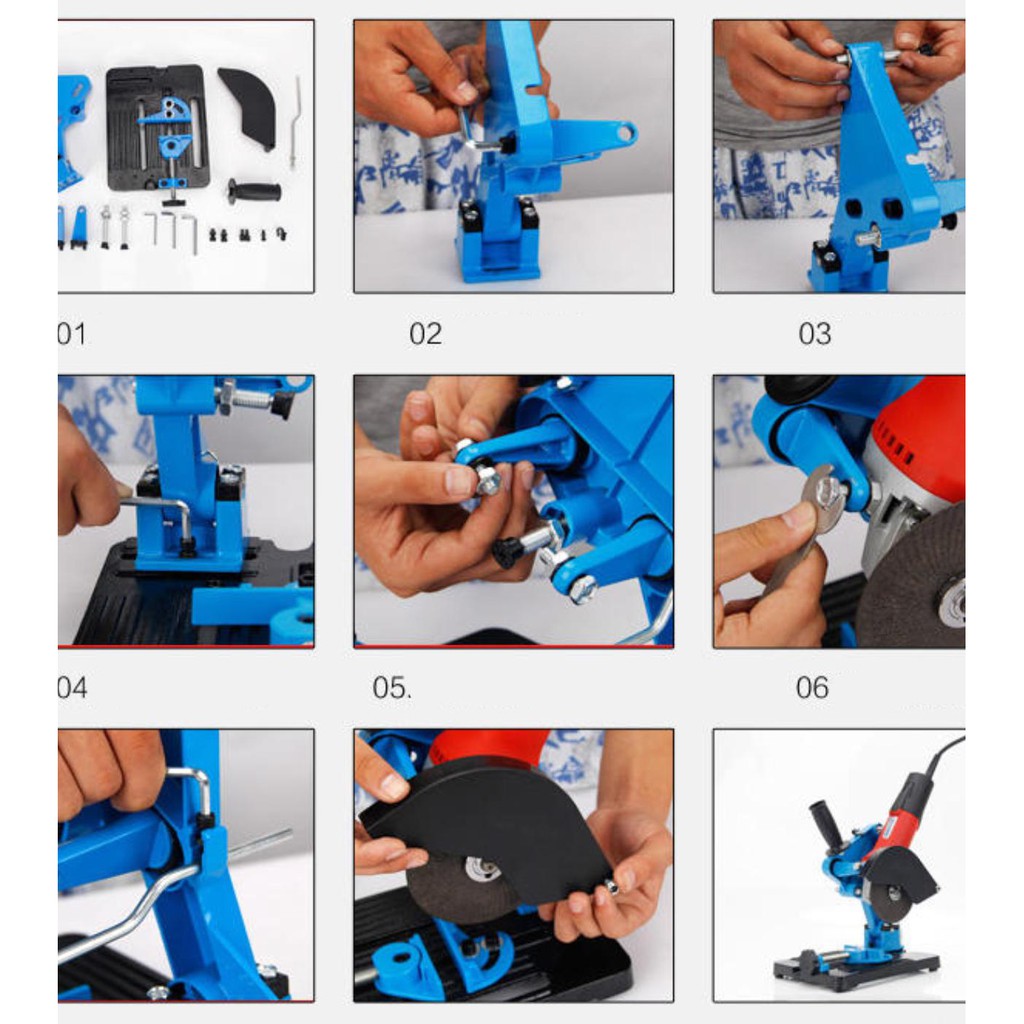 01

02

03

04

05.

06