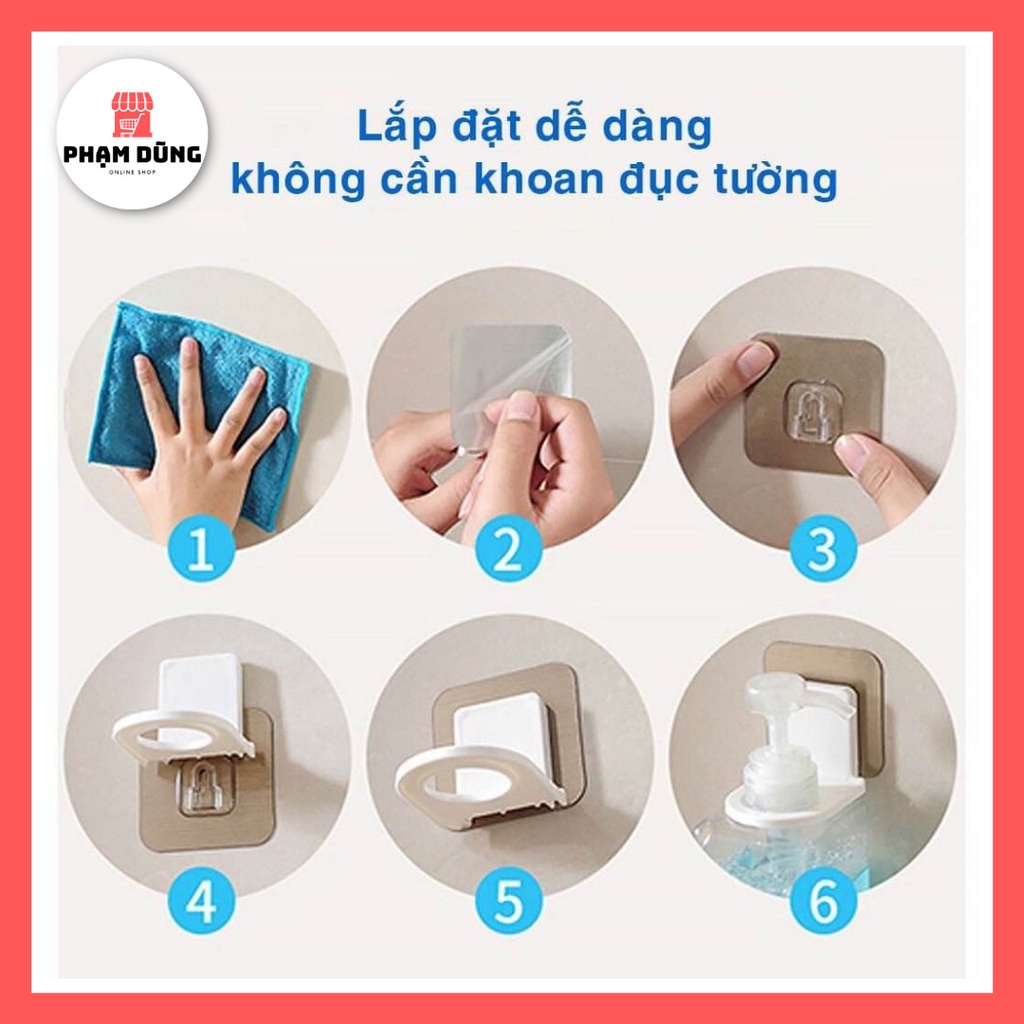 PHẠM DŨNG
ONLINE SHOP

Lắp đặt dễ dàng
không cần khoan đục tường

1
2
3
4
5
6