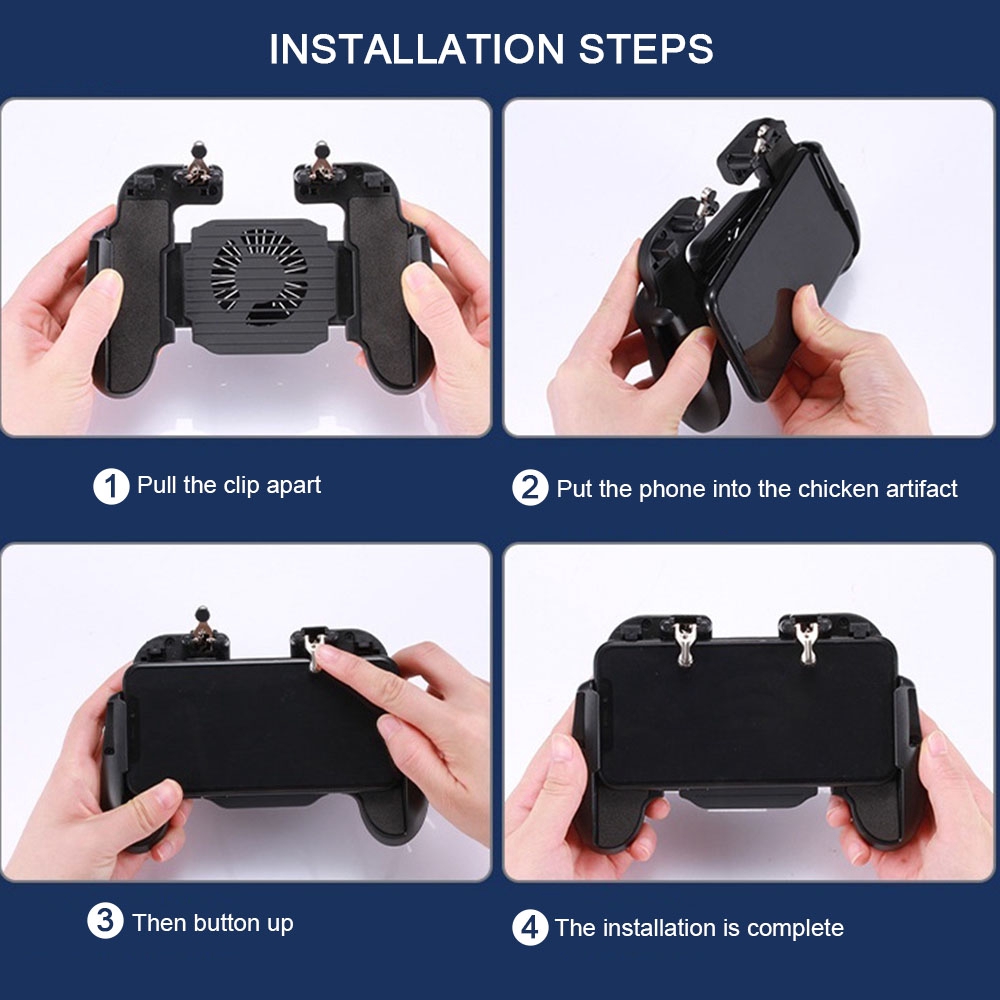 INSTALLATION STEPS

1 Pull the clip apart

2 Put the phone into the chicken artifact

3 Then button up

4 The installation is complete