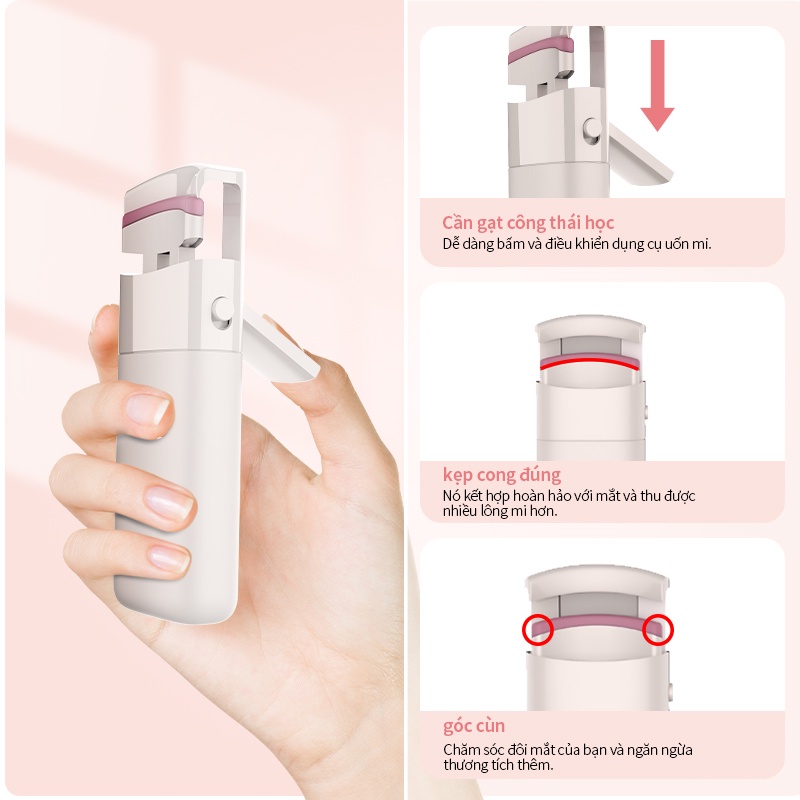 Cần gạt công thái học
Dễ dàng bấm và điều khiển dụng cụ uốn mi.

kẹp cong đúng
Nó kết hợp hoàn hảo với mắt và thu được nhiều lông mi hơn.

góc cùn
Chăm sóc đôi mắt của bạn và ngăn ngừa thương tích thêm.