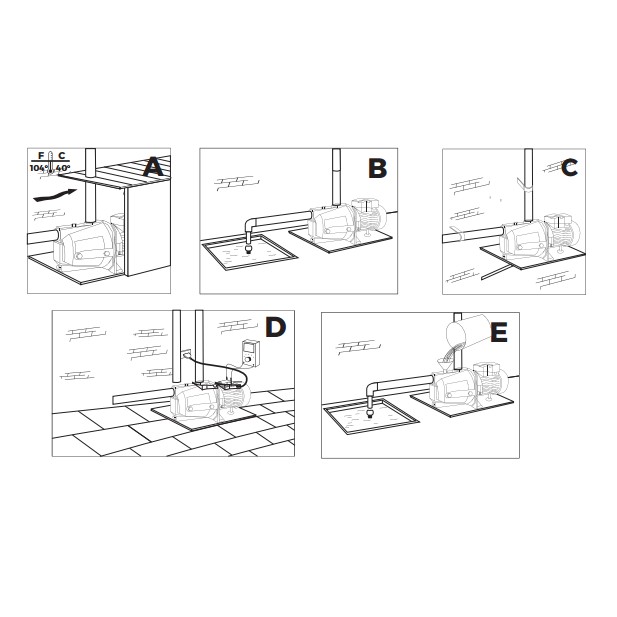 F C
104° 40°
A

B

C

D

E