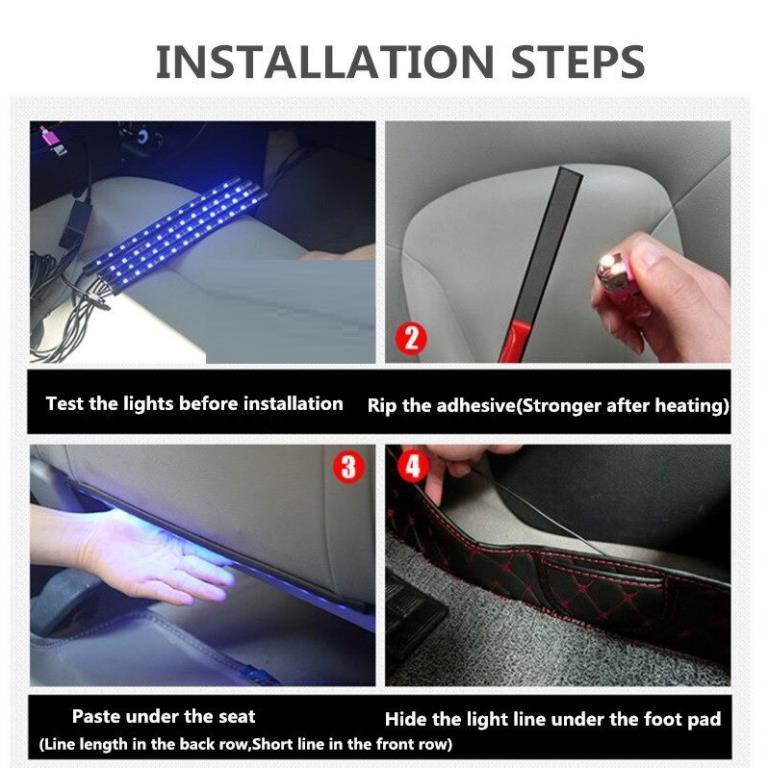 INSTALLATION STEPS

2

Test the lights before installation

Rip the adhesive(Stronger after heating)

3

4

Paste under the seat

(Line length in the back row,Short line in the front row)

Hide the light line under the foot pad