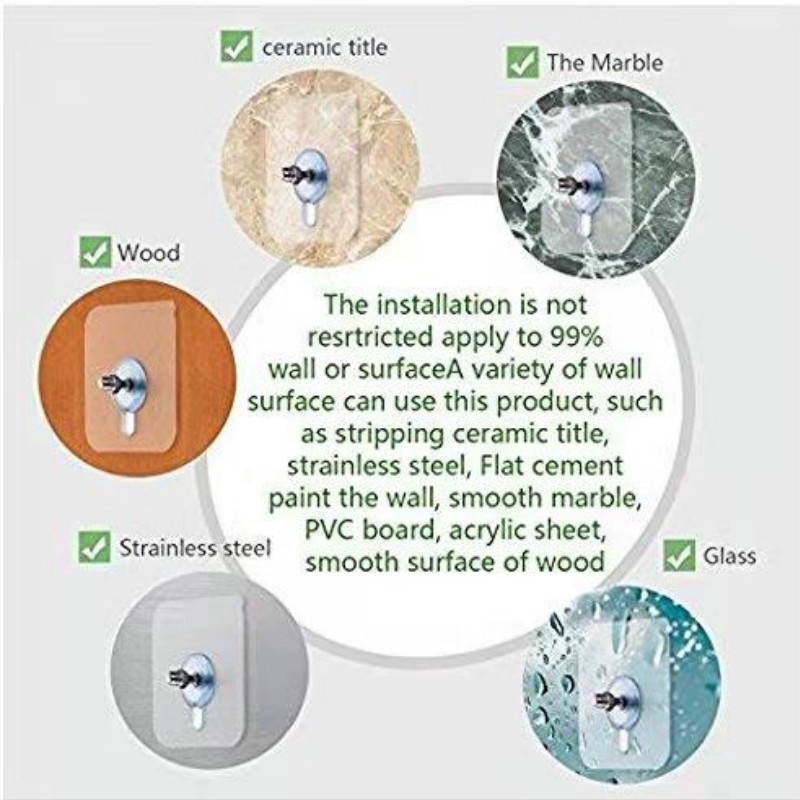 ceramic title

The Marble

Wood

The installation is not resrtricted apply to 99% wall or surfaceA variety of wall surface can use this product, such as stripping ceramic title, strainless steel, Flat cement paint the wall, smooth marble, PVC board, acrylic sheet, smooth surface of wood

Strainless steel

Glass