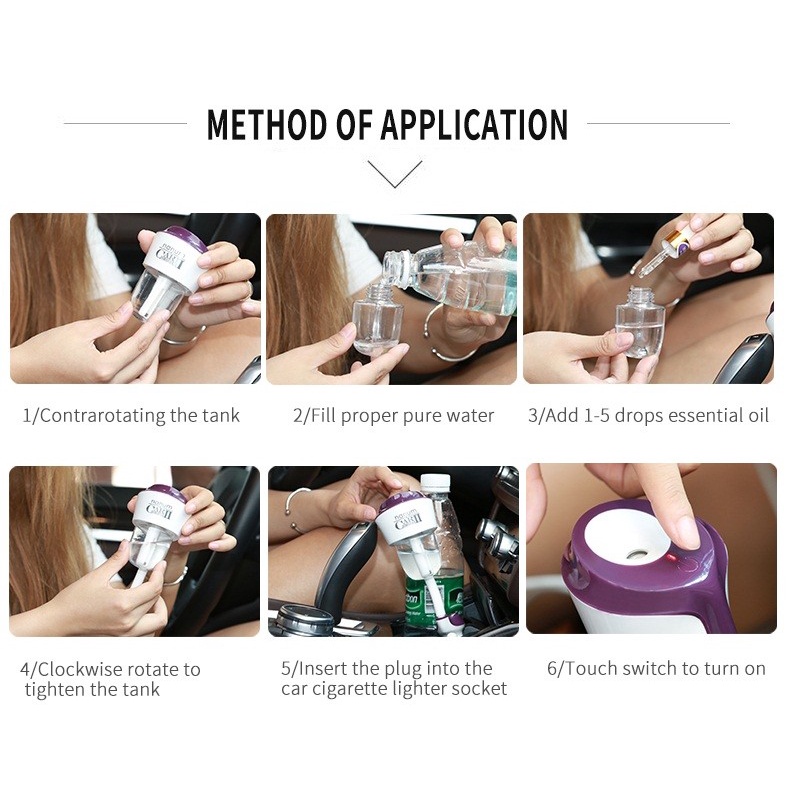 METHOD OF APPLICATION

1/Contrarotating the tank

2/Fill proper pure water

3/Add 1-5 drops essential oil

4/Clockwise rotate to tighten the tank

5/Insert the plug into the car cigarette lighter socket

6/Touch switch to turn on