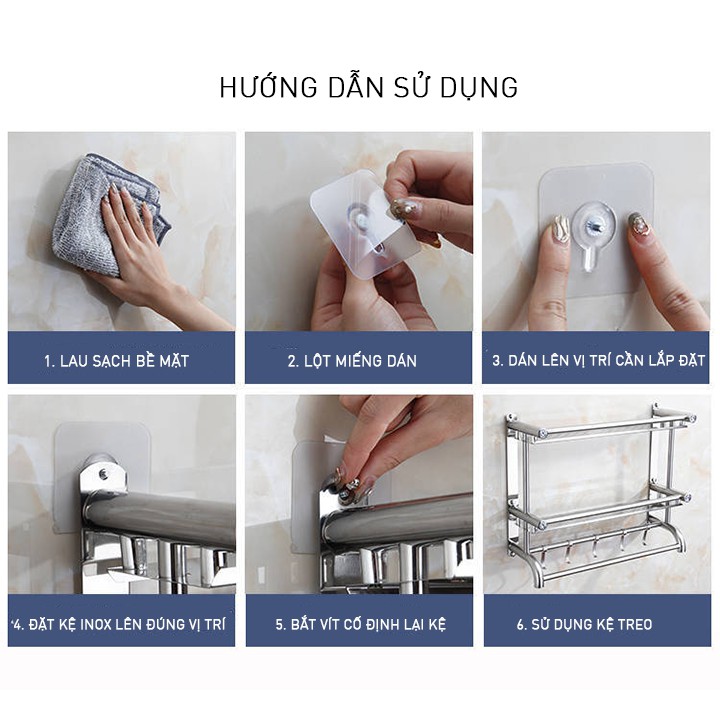 HƯỚNG DẪN SỬ DỤNG

1. LAU SẠCH BỀ MẶT

2. LỘT MIẾNG DÁN

3. DÁN LÊN VỊ TRÍ CẦN LẮP ĐẶT

4. ĐẶT KỆ INOX LÊN ĐÚNG VỊ TRÍ

5. BẮT VÍT CỐ ĐỊNH LẠI KỆ

6. SỬ DỤNG KỆ TREO