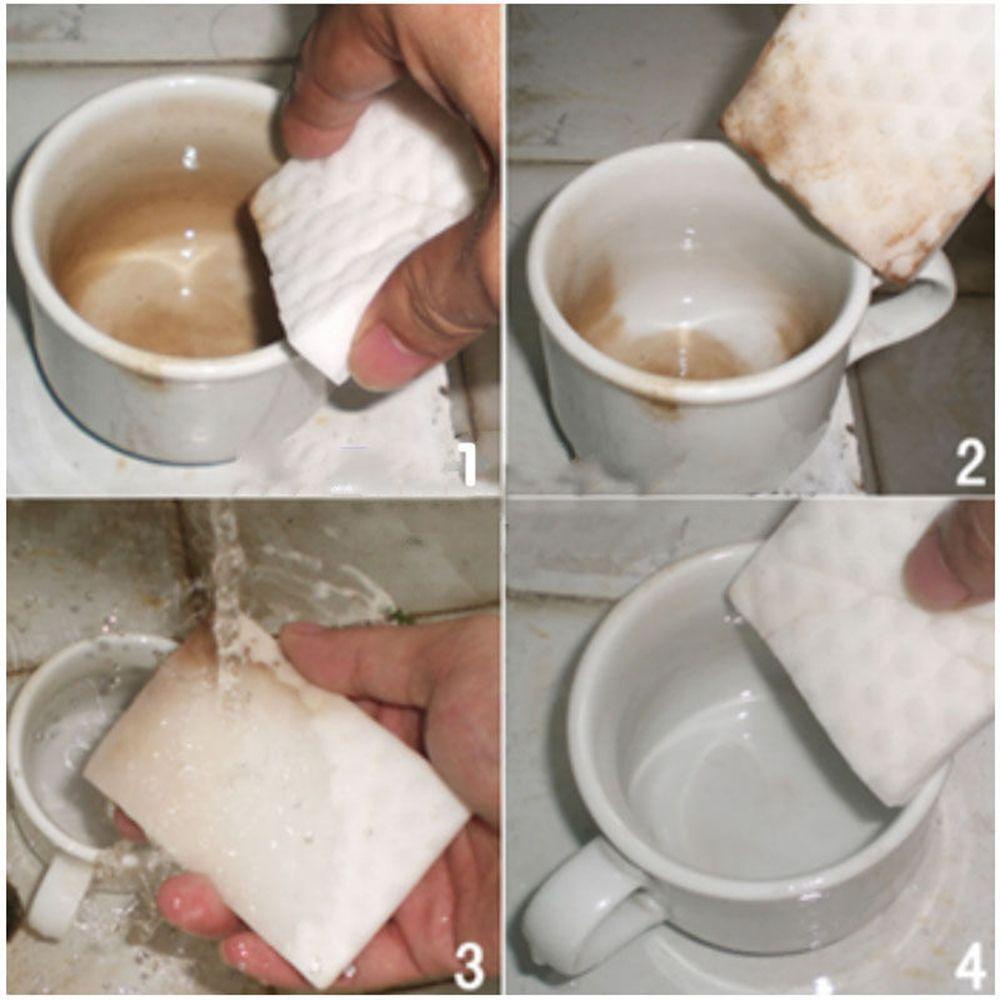 1

2

3

4