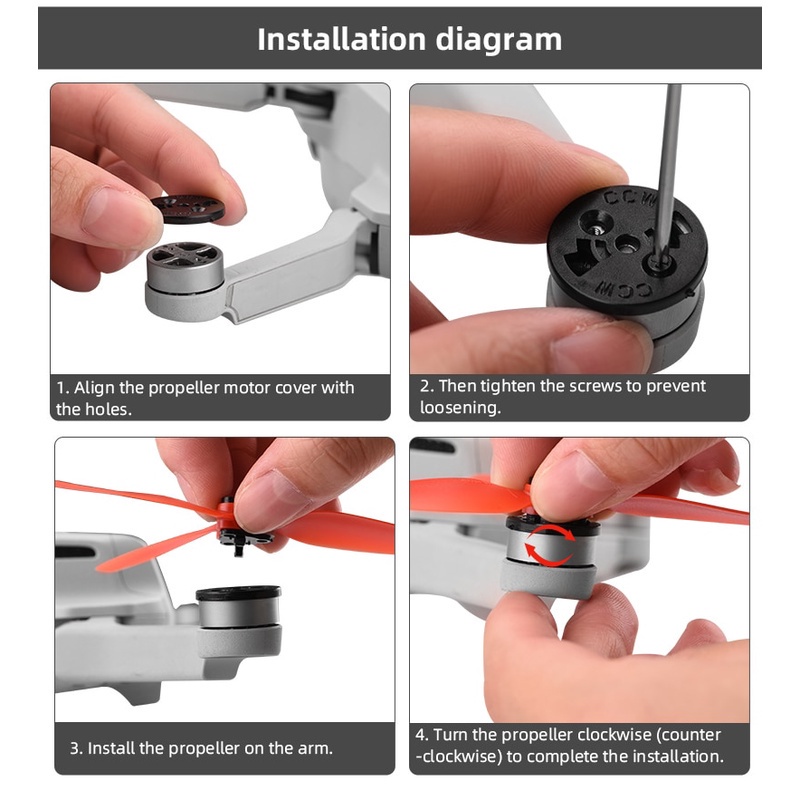 Installation diagram

CCW

CCW

1. Align the propeller motor cover with the holes.

2. Then tighten the screws to prevent loosening.

3. Install the propeller on the arm.

4. Turn the propeller clockwise (counter -clockwise) to complete the installation.