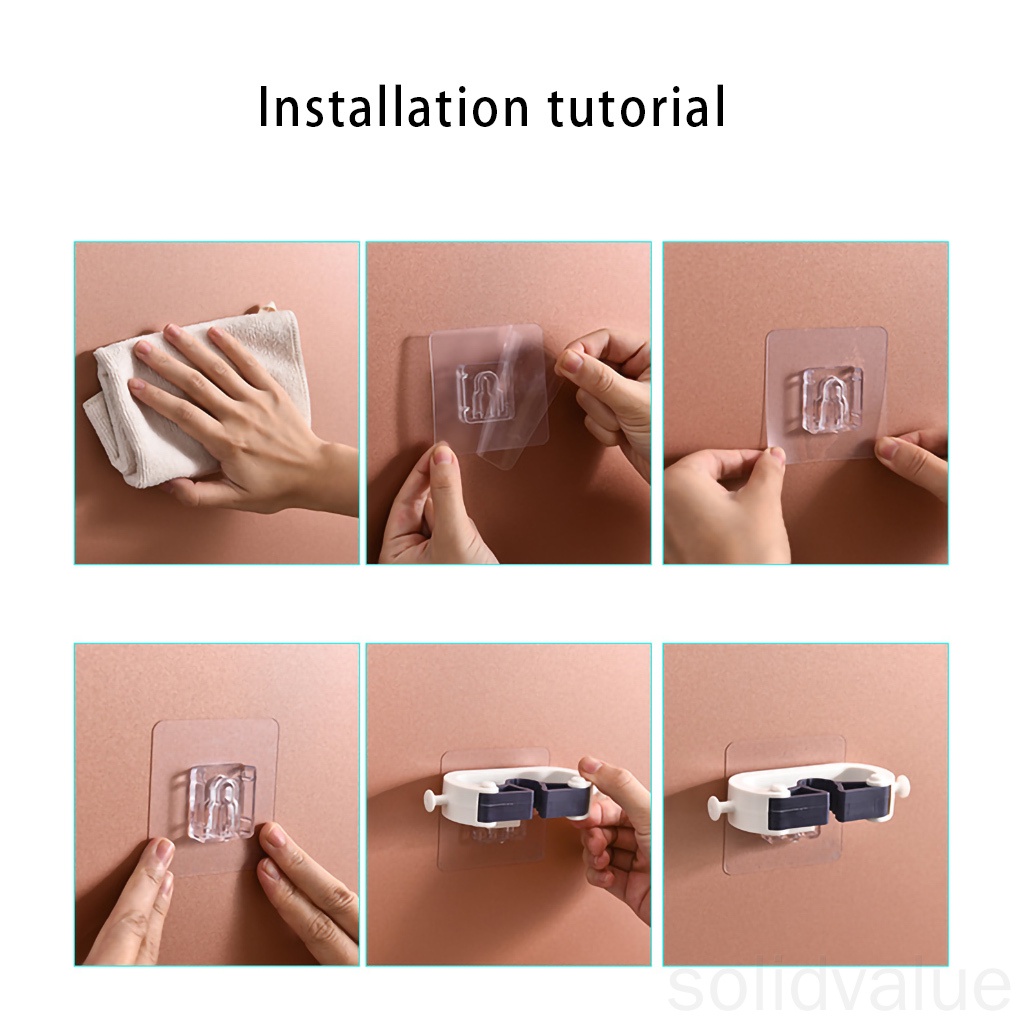 Installation tutorial

solidvalue