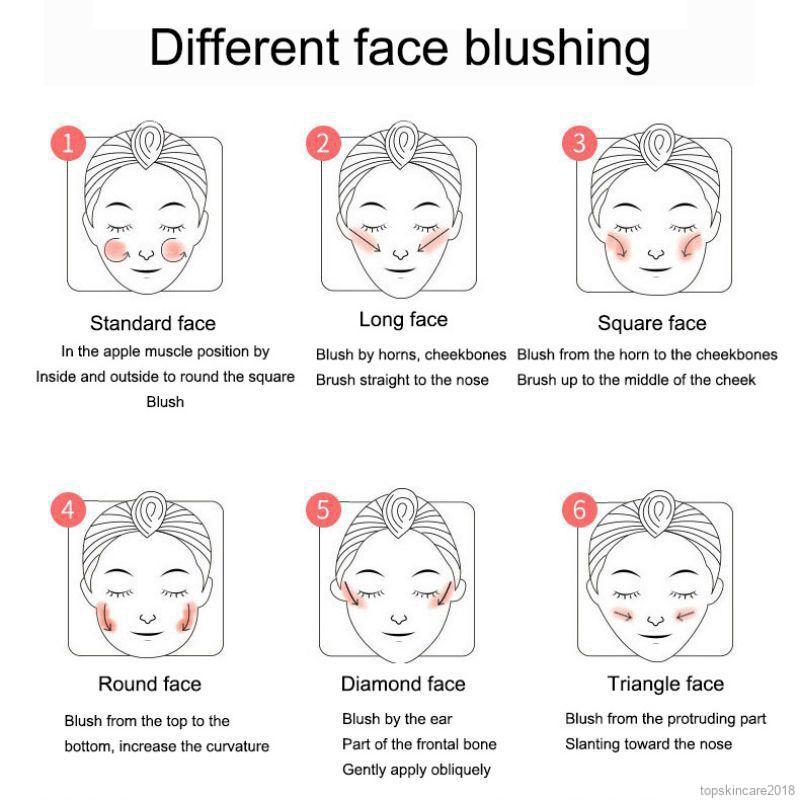 Different face blushing

1

Standard face

In the apple muscle position by Inside and outside to round the square Blush

2

Long face

Blush by horns, cheekbones Brush straight to the nose

3

Square face

Blush from the horn to the cheekbones Brush up to the middle of the cheek

4

Round face

Blush from the top to the bottom, increase the curvature

5

Diamond face

Blush by the ear Part of the frontal bone Gently apply obliquely

6

Triangle face

Blush from the protruding part Slanting toward the nose

topskincare2018