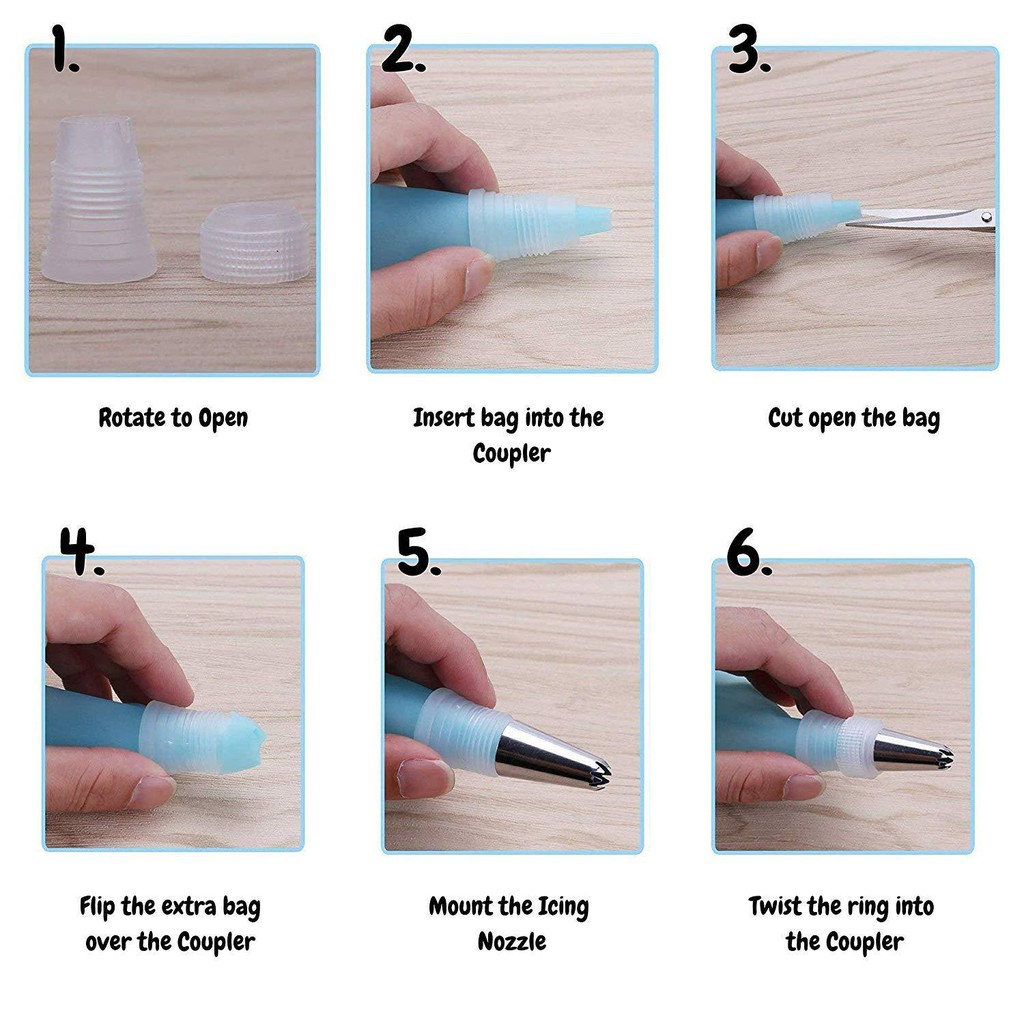 1.

Rotate to Open

2.

Insert bag into the Coupler

3.

Cut open the bag

4.

Flip the extra bag over the Coupler

5.

Mount the Icing Nozzle

6.

Twist the ring into the Coupler