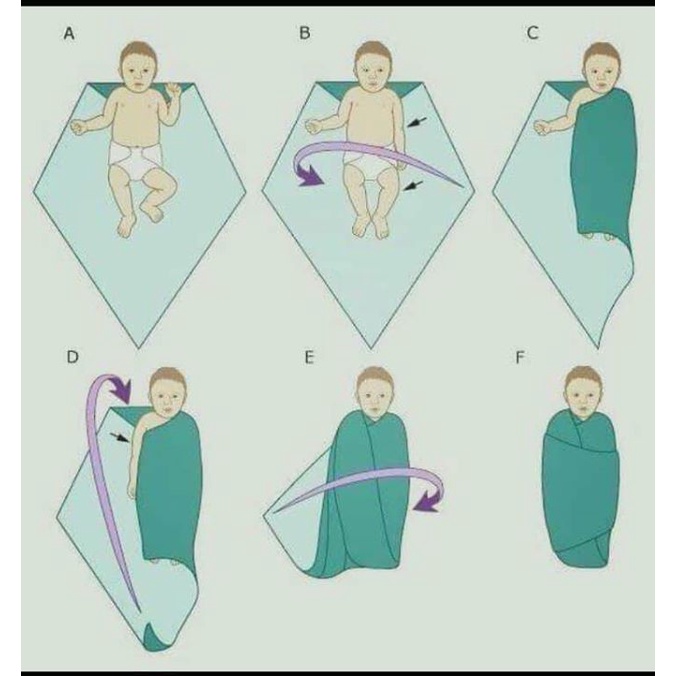 A

B

C

D

E

F