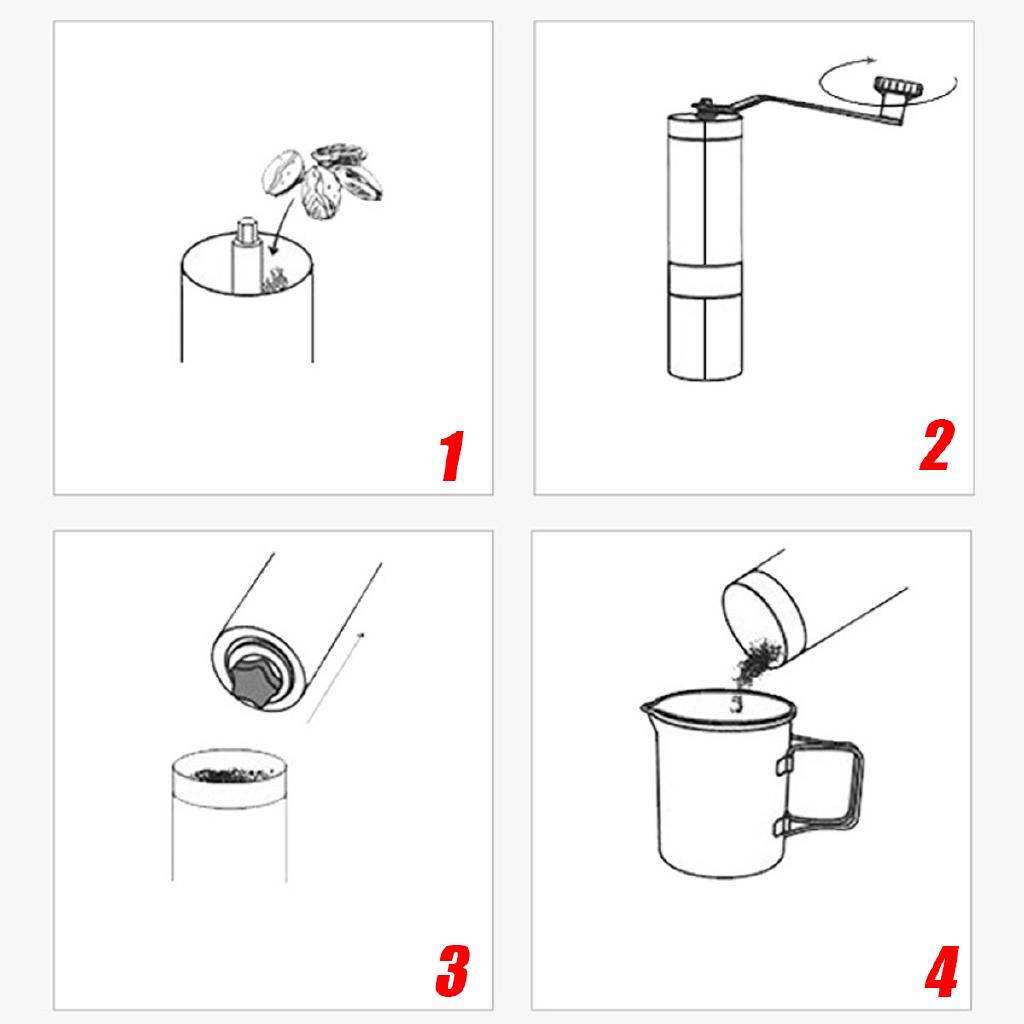 1

2

3

4