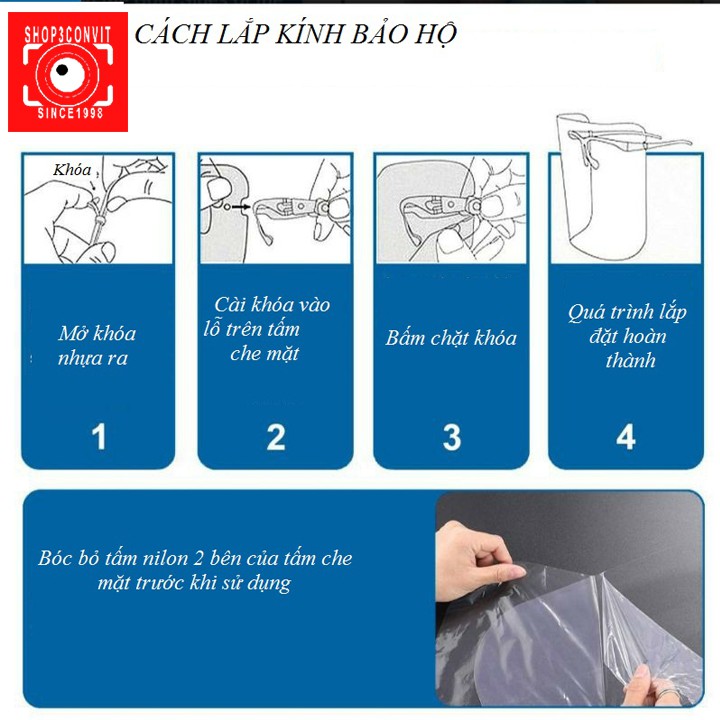 SHOP3CONVIT
SINCE1998

CÁCH LẮP KÍNH BẢO HỘ

Khóa

Mở khóa nhựa ra

1

Cài khóa vào lỗ trên tấm che mặt

2

Bấm chặt khóa

3

Quá trình lắp đặt hoàn thành

4

Bóc bỏ tấm nilon 2 bên của tấm che mặt trước khi sử dụng