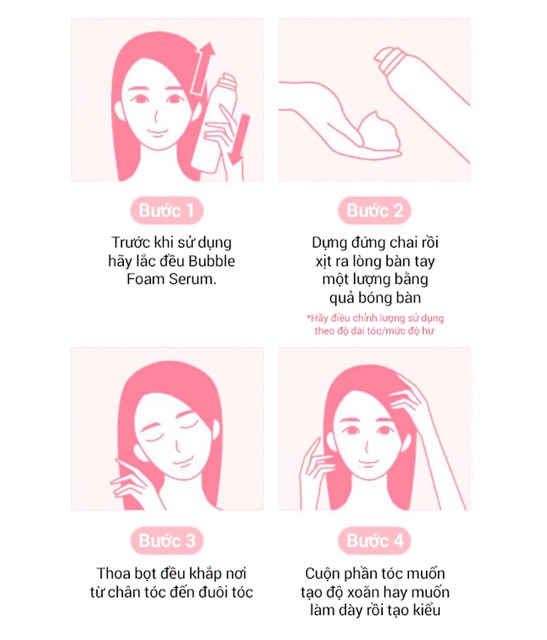 Bước 1

Trước khi sử dụng hãy lắc đều Bubble Foam Serum.

Bước 2

Dựng đứng chai rồi xịt ra lòng bàn tay một lượng bằng quả bóng bàn

*Hãy điều chỉnh lượng sử dụng theo độ dài tóc/mức độ hư

Bước 3

Thoa bọt đều khắp nơi từ chân tóc đến đuôi tóc

Bước 4

Cuộn phần tóc muốn tạo độ xoăn hay muốn làm dày rồi tạo kiểu