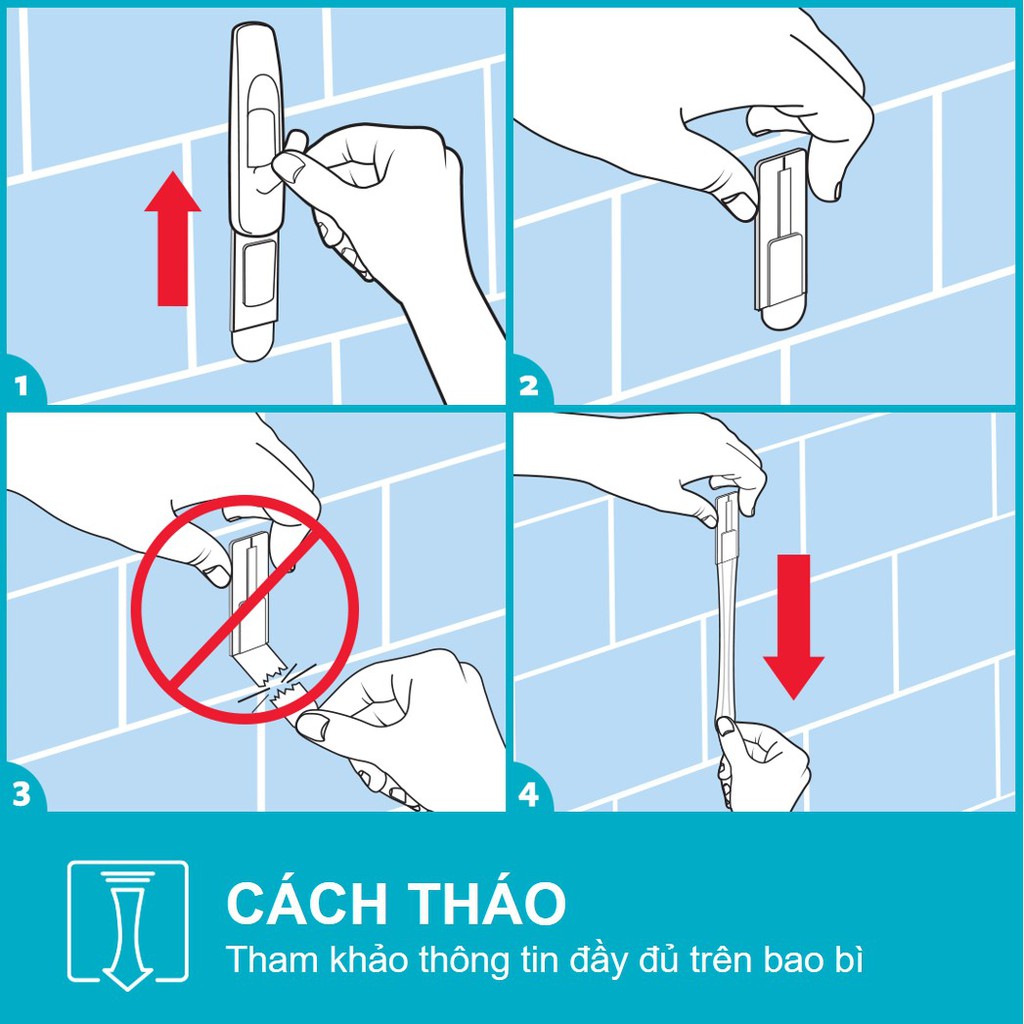 1

2

3

4

CÁCH THÁO
Tham khảo thông tin đầy đủ trên bao bì