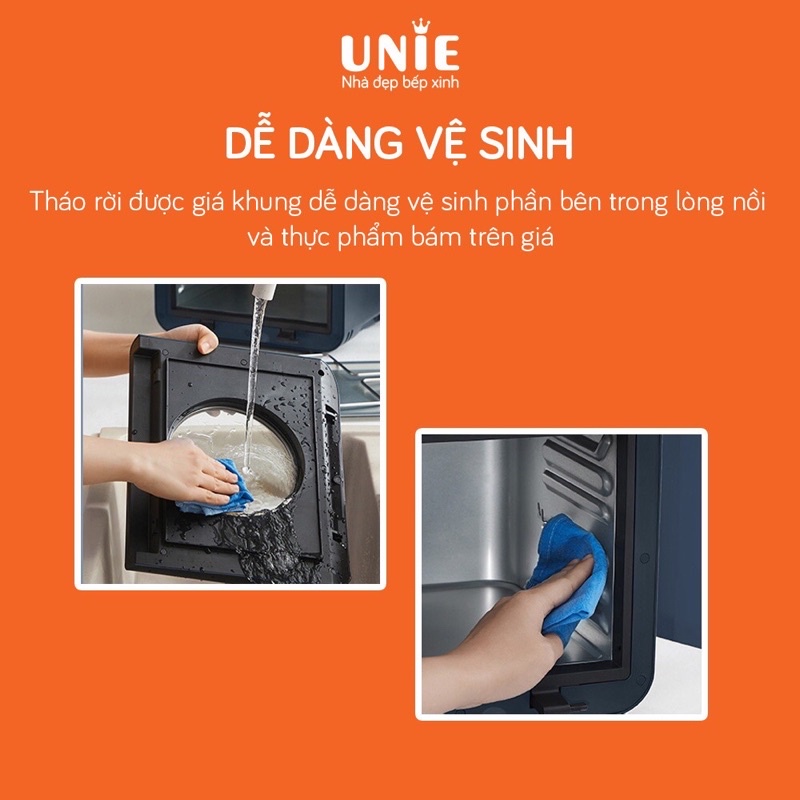 UNIE
Nhà đẹp bếp xinh

DỄ DÀNG VỆ SINH

Tháo rời được giá khung dễ dàng vệ sinh phần bên trong lòng nồi và thực phẩm bám trên giá