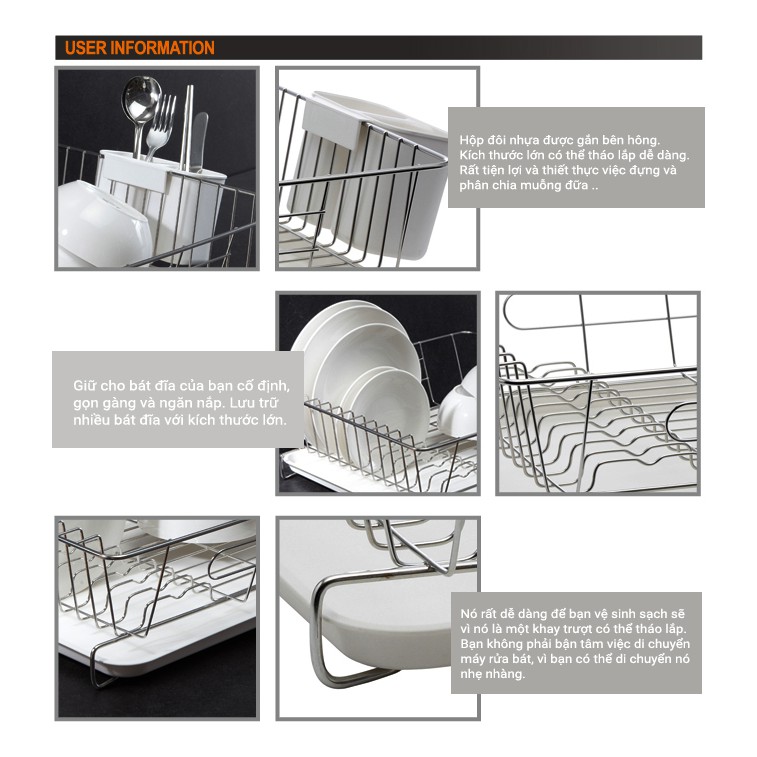 USER INFORMATION

Hộp đôi nhựa được gắn bên hông. Kích thước lớn có thể tháo lắp dễ dàng. Rất tiện lợi và thiết thực việc đựng và phân chia muỗng đũa ..

Giữ cho bát đĩa của bạn cố định, gọn gàng và ngăn nắp. Lưu trữ nhiều bát đĩa với kích thước lớn.

Nó rất dễ dàng để bạn vệ sinh sạch sẽ vì nó là một khay trượt có thể tháo lắp. Bạn không phải bận tâm việc di chuyển máy rửa bát, vì bạn có thể di chuyển nó nhẹ nhàng.