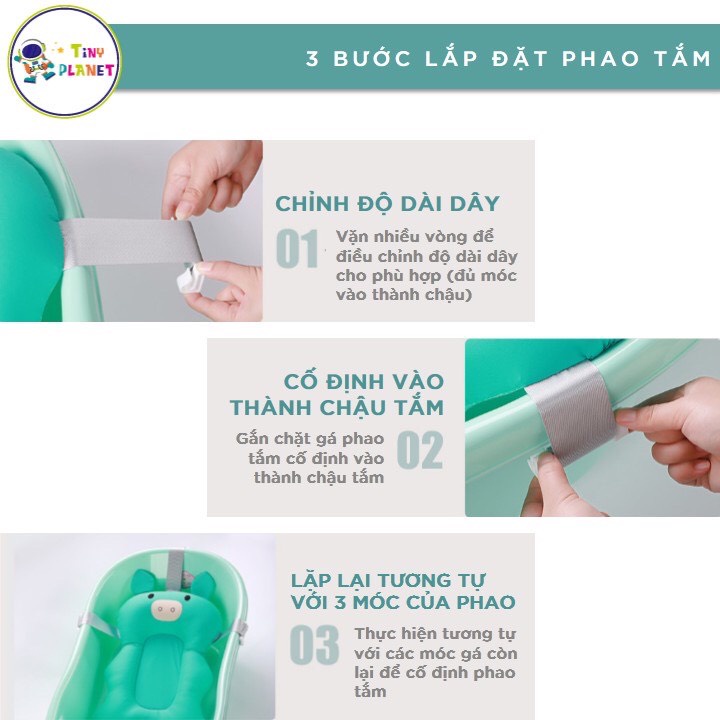 TINY PLANET

3 BƯỚC LẮP ĐẶT PHAO TẮM

CHỈNH ĐỘ DÀI DÂY

01 Vặn nhiều vòng để điều chỉnh độ dài dây cho phù hợp (đủ móc vào thành chậu)

CỐ ĐỊNH VÀO THÀNH CHẬU TẮM

Gắn chặt gá phao tắm cố định vào thành chậu tắm 02

LẶP LẠI TƯƠNG TỰ VỚI 3 MÓC CỦA PHAO

03 Thực hiện tương tự với các móc gá còn lại để cố định phao tắm