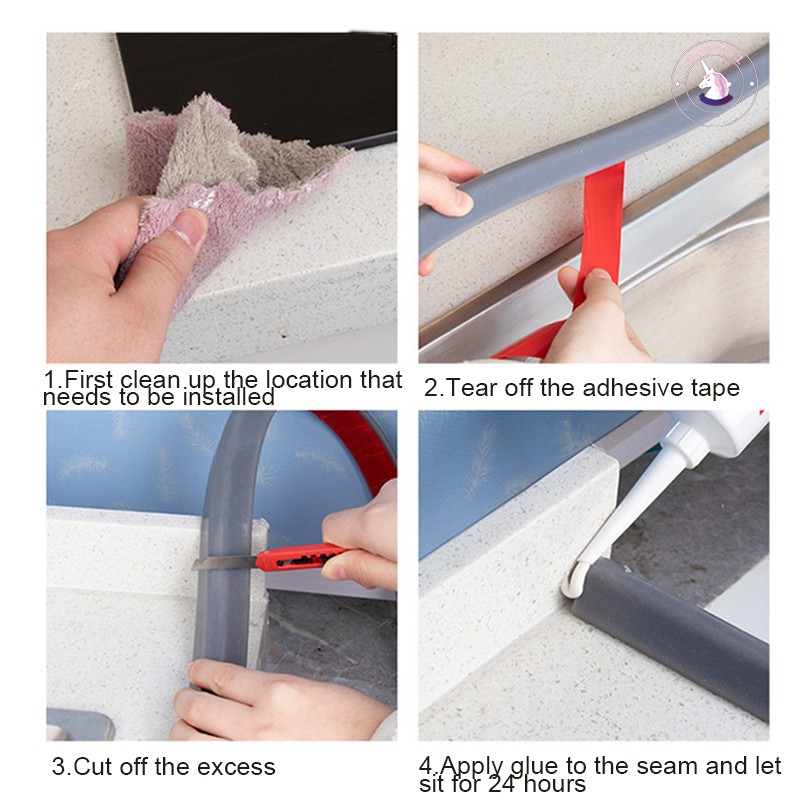 1.First clean up the location that needs to be installed

2.Tear off the adhesive tape

3.Cut off the excess

4.Apply glue to the seam and let sit for 24 hours