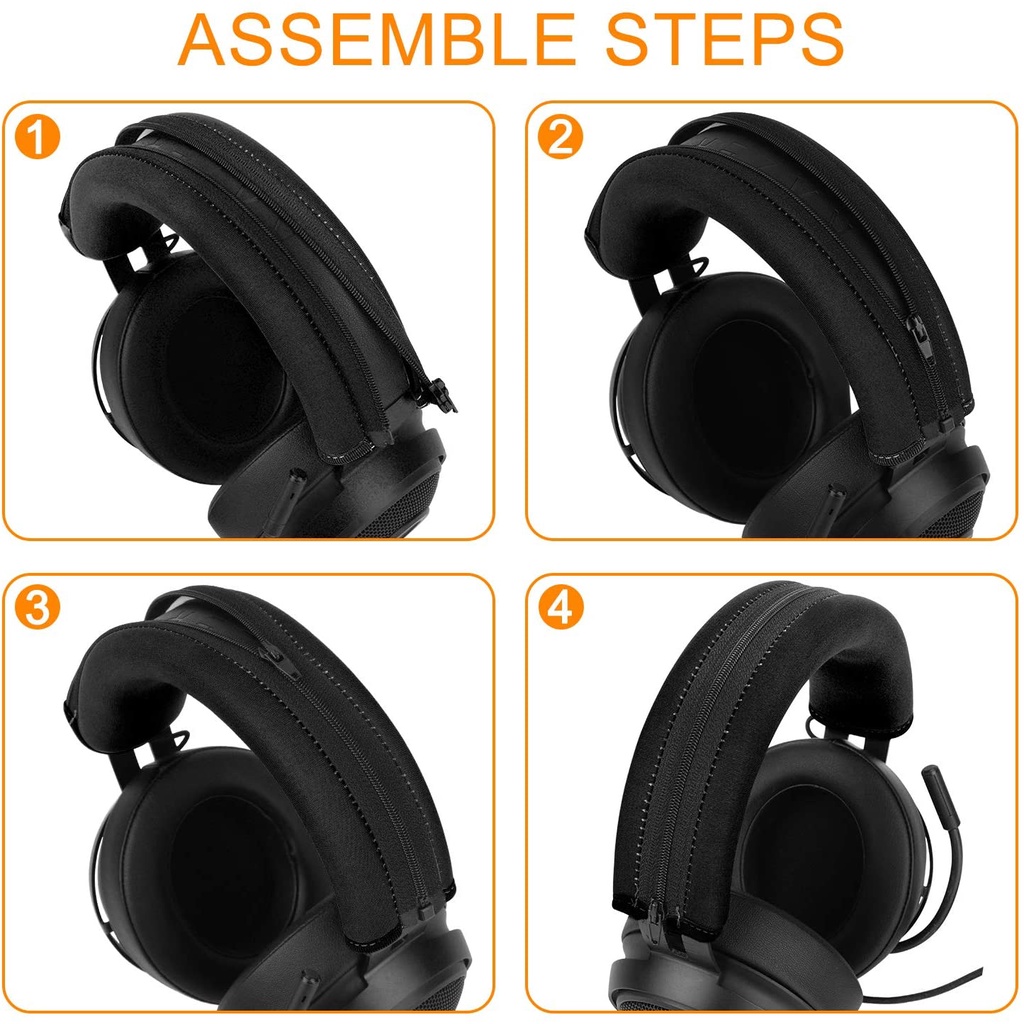 ASSEMBLE STEPS

1

2

3

4