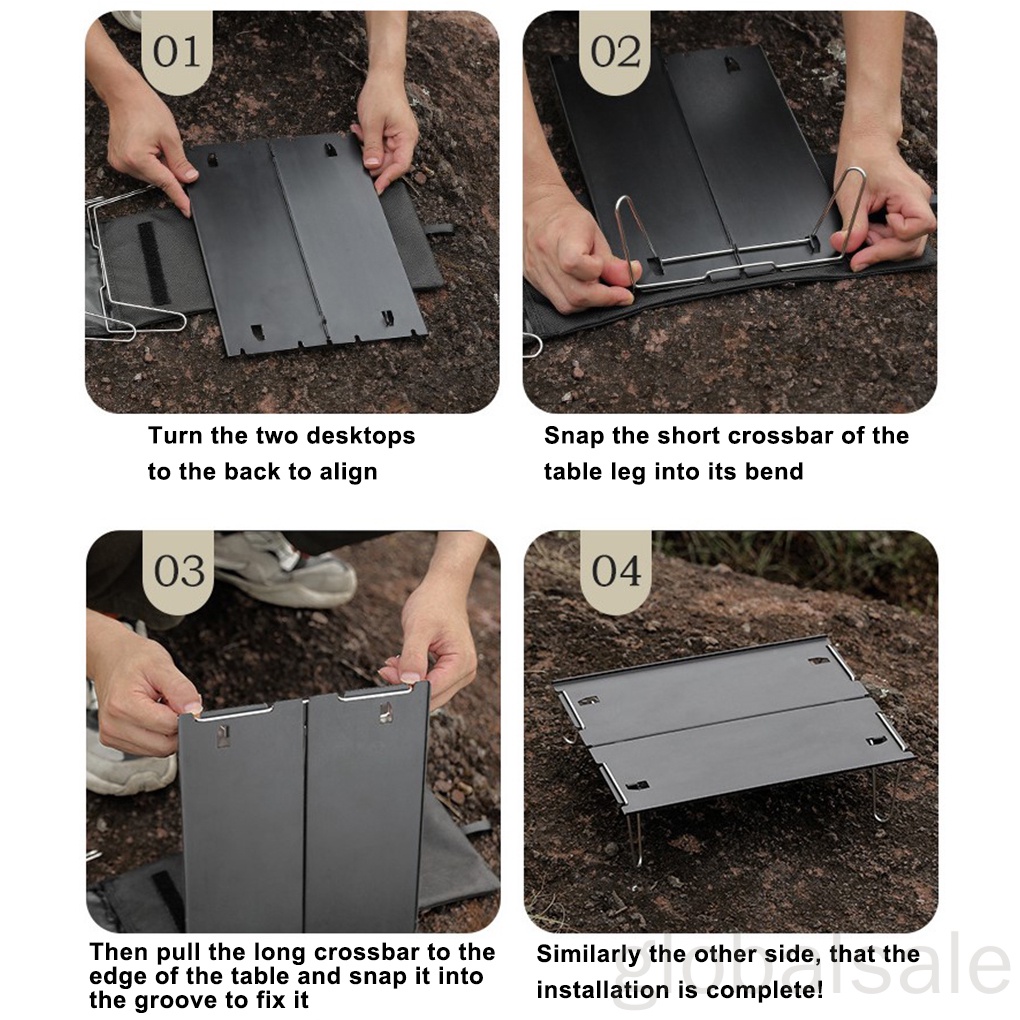 01

Turn the two desktops to the back to align

02

Snap the short crossbar of the table leg into its bend

03

Then pull the long crossbar to the edge of the table and snap it into the groove to fix it

04

Similarly the other side, that the installation is complete!

globalsale