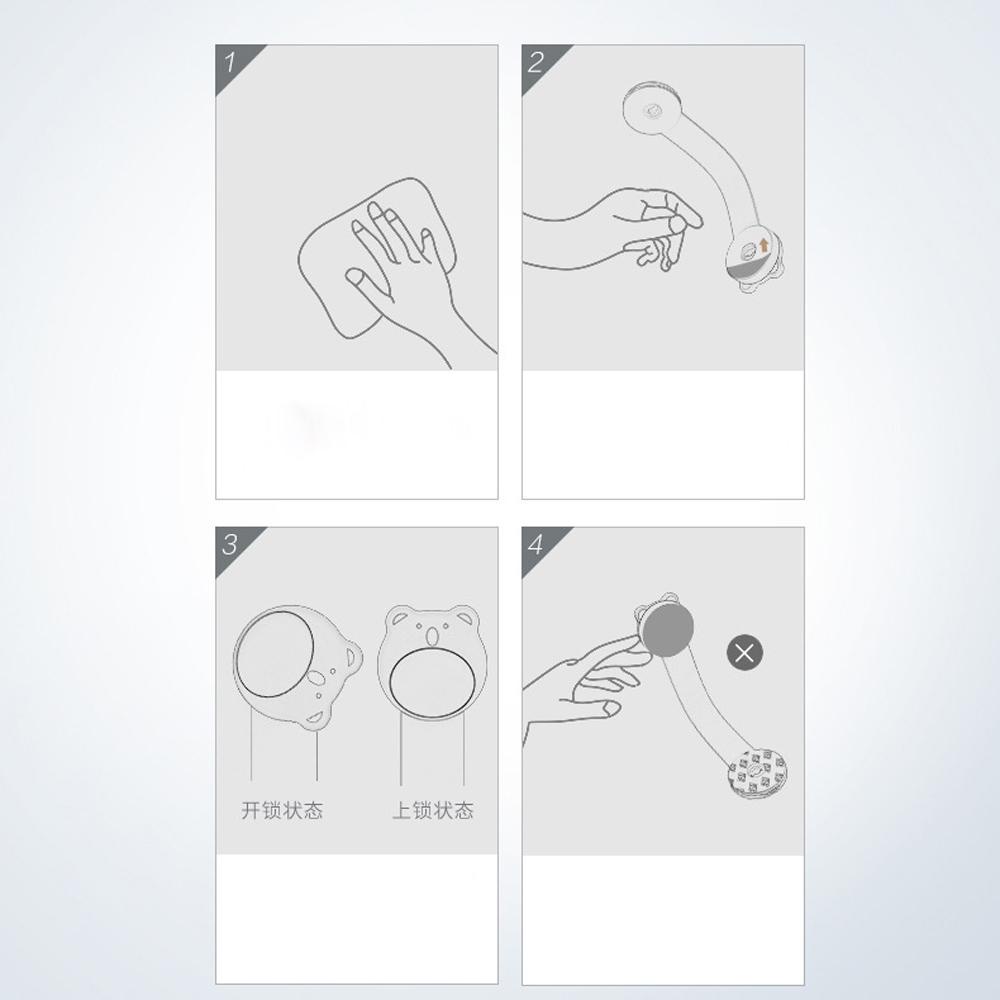 1

2

3

开锁状态

上锁状态

4