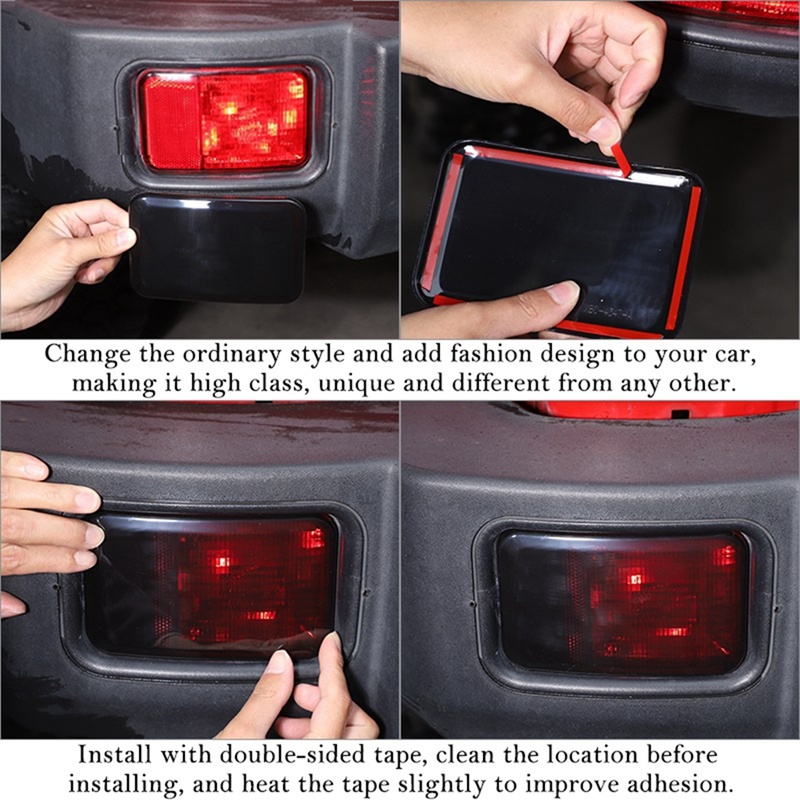 Change the ordinary style and add fashion design to your car, making it high class, unique and different from any other.

Install with double-sided tape, clean the location before installing, and heat the tape slightly to improve adhesion.