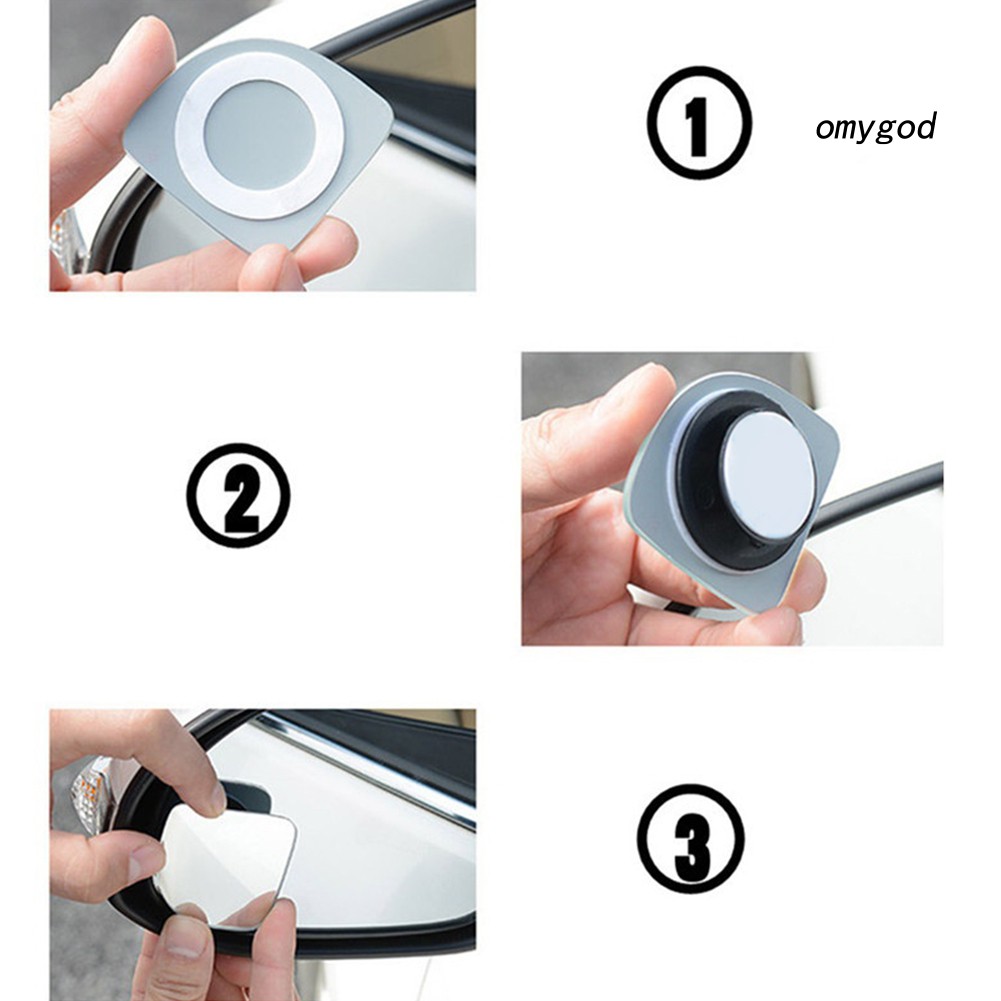 ①

omygod

②

③